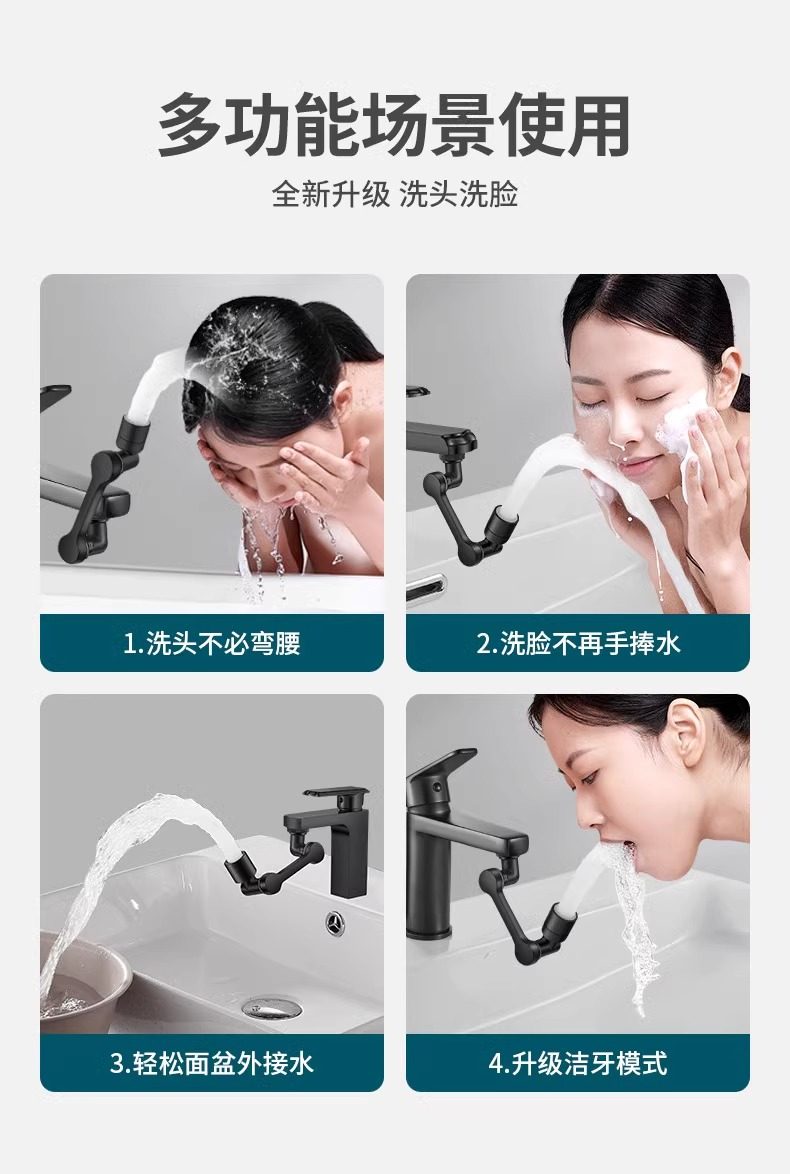 多功能场景使用

全新升级 洗头洗脸

1.洗头不必弯腰

2.洗脸不再手捧水

3.轻松面盆外接水

4.升级洁牙模式