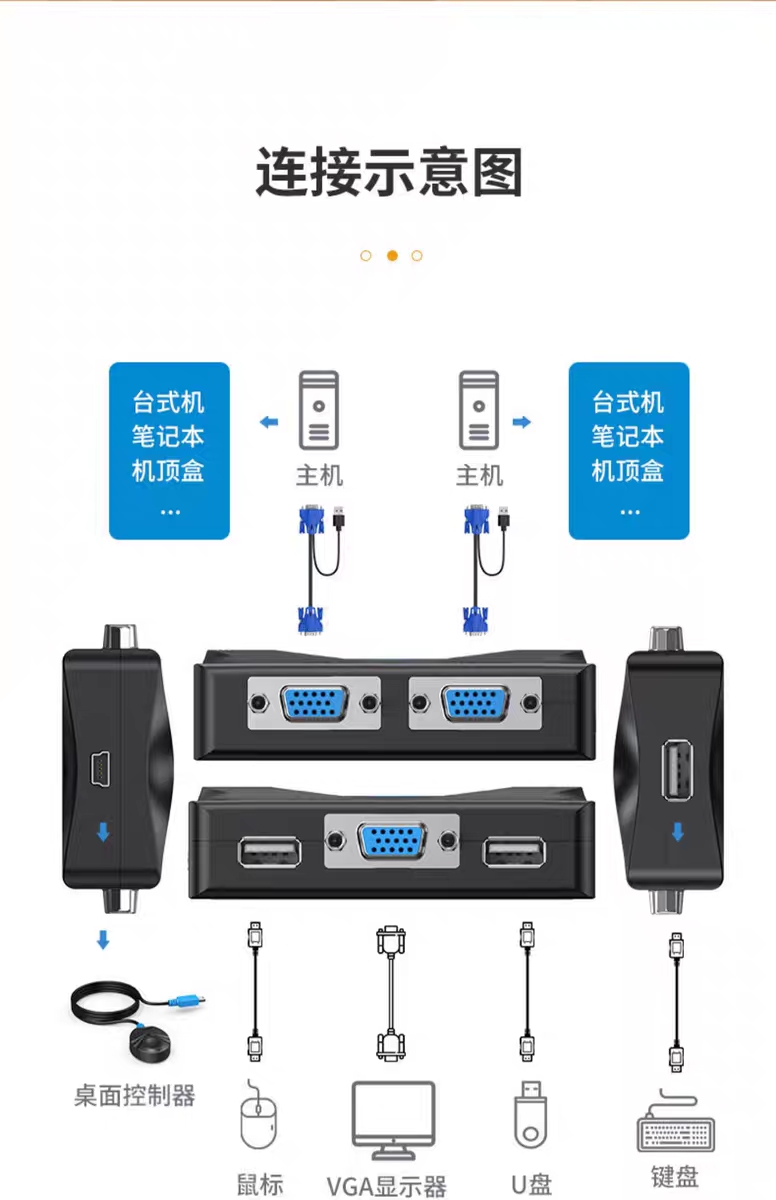 连接示意图

台式机
笔记本
机顶盒
...

主机

主机

台式机
笔记本
机顶盒
...

桌面控制器

鼠标

VGA显示器

U盘

键盘