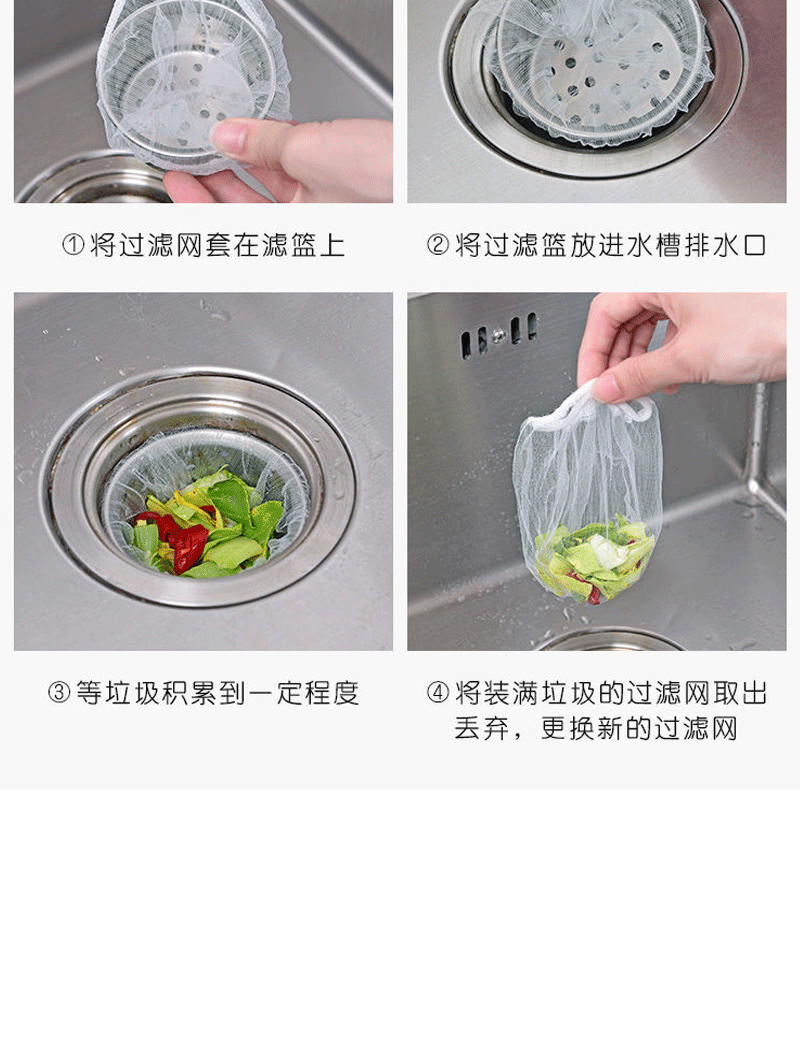 ① 将过滤网套在滤篮上

② 将过滤篮放进水槽排水口

③ 等垃圾积累到一定程度

④ 将装满垃圾的过滤网取出丢弃，更换新的过滤网