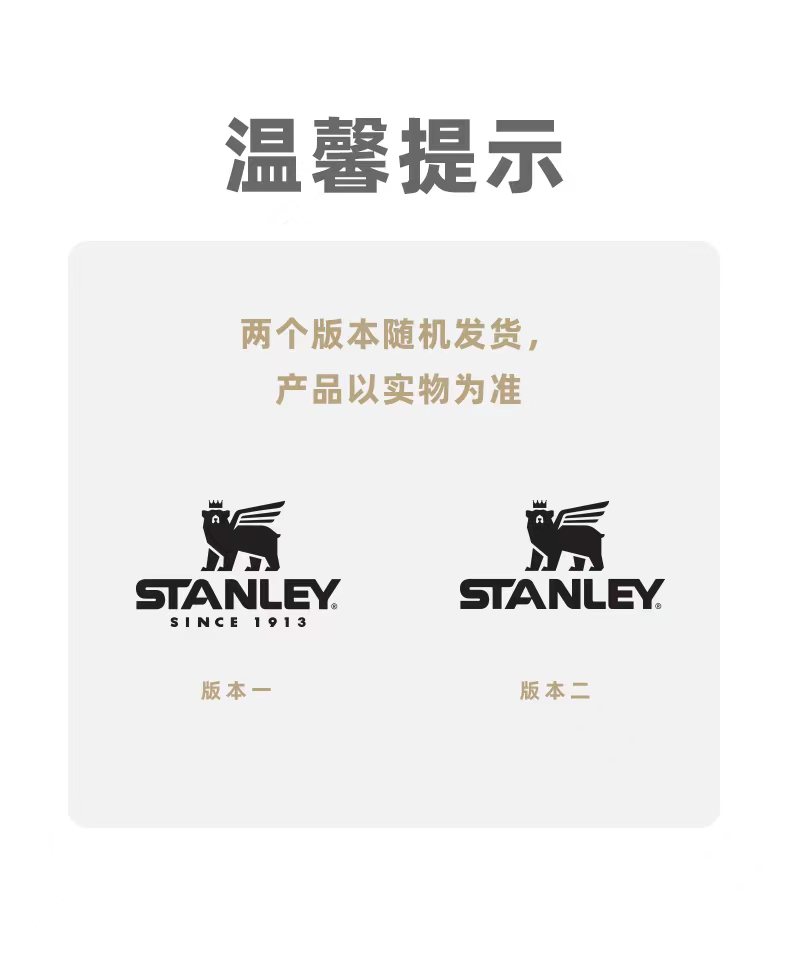 温馨提示

两个版本随机发货，
产品以实物为准

STANLEY®
SINCE 1913

版本一

STANLEY®

版本二