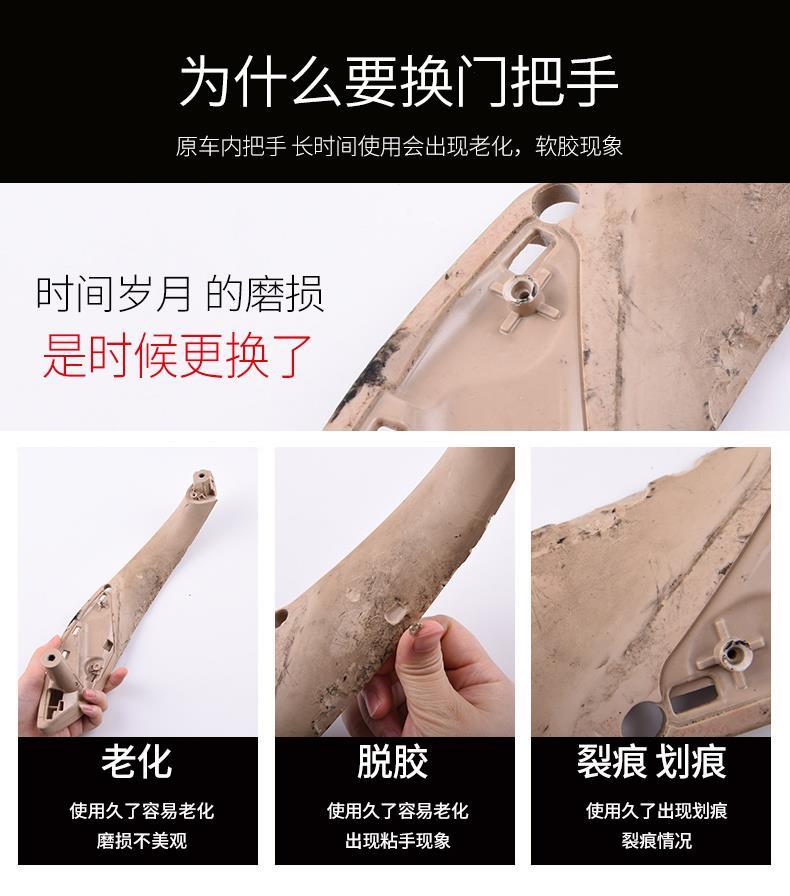 为什么要换门把手

原车内把手 长时间使用会出现老化，软胶现象

时间岁月 的磨损

是时候更换了

老化

使用久了容易老化
磨损不美观

脱胶

使用久了容易老化
出现粘手现象

裂痕 划痕

使用久了出现划痕
裂痕情况