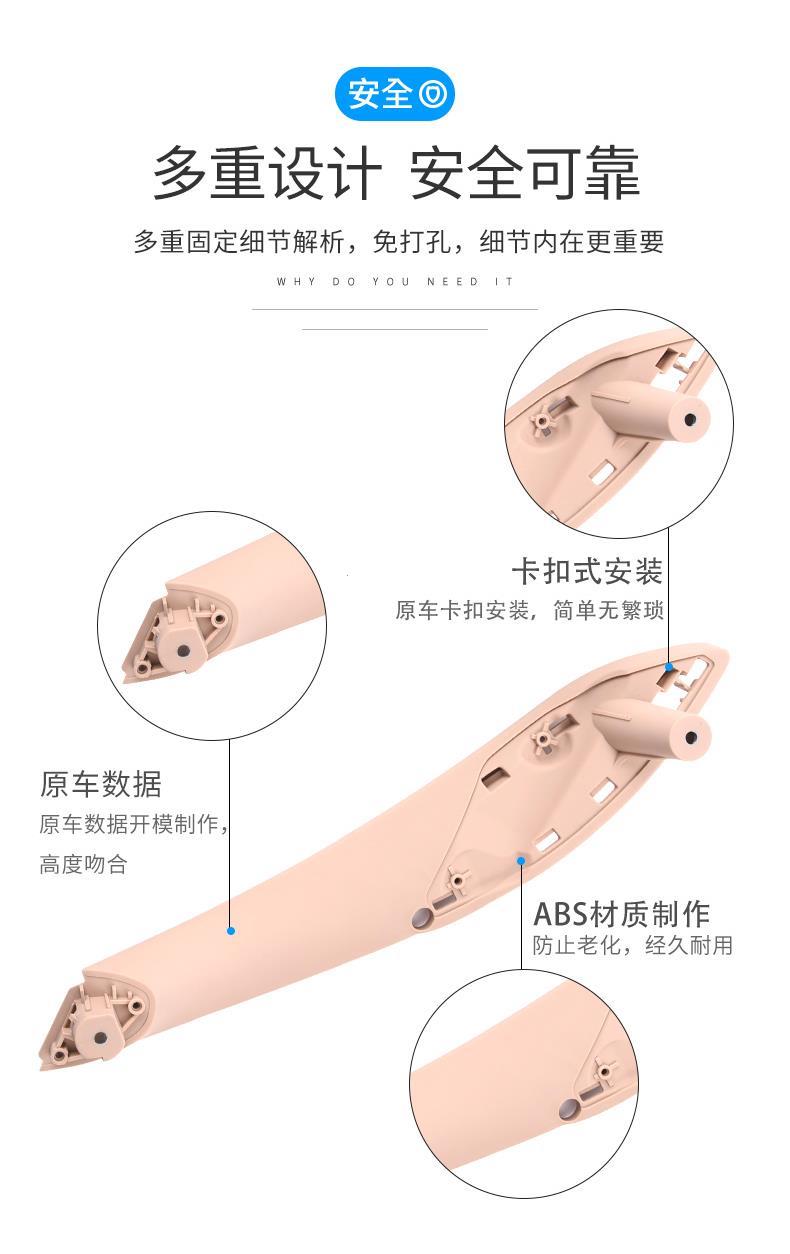 安全

多重设计 安全可靠

多重固定细节解析，免打孔，细节内在更重要

WHY DO YOU NEED IT

卡扣式安装
原车卡扣安装，简单无繁琐

原车数据
原车数据开模制作，高度吻合

ABS材质制作
防止老化，经久耐用