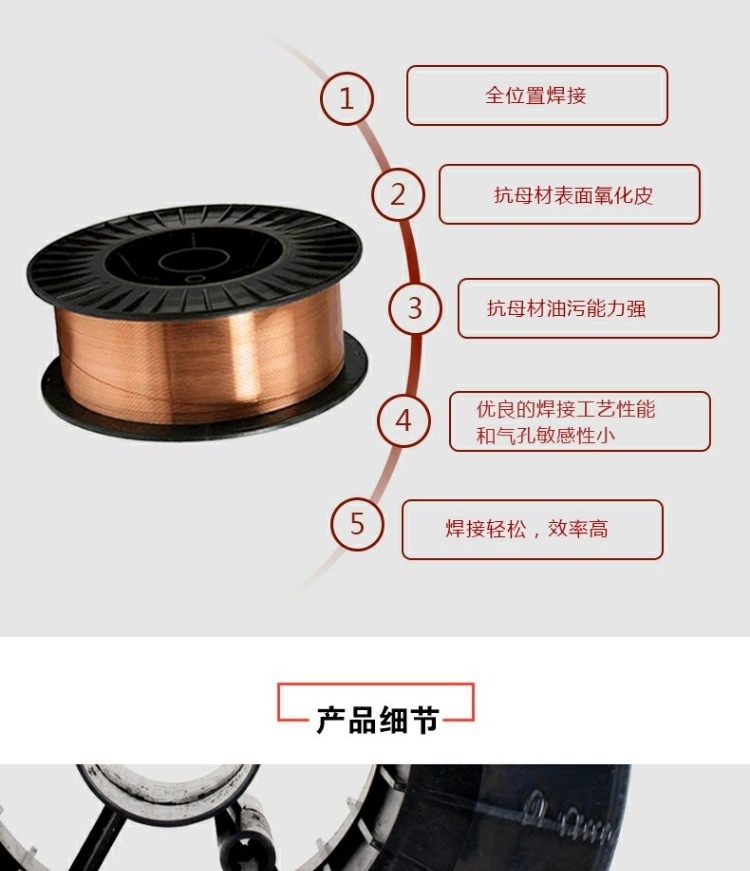 1
全位置焊接

2
抗母材表面氧化皮

3
抗母材油污能力强

4
优良的焊接工艺性能和气孔敏感性小

5
焊接轻松，效率高

产品细节