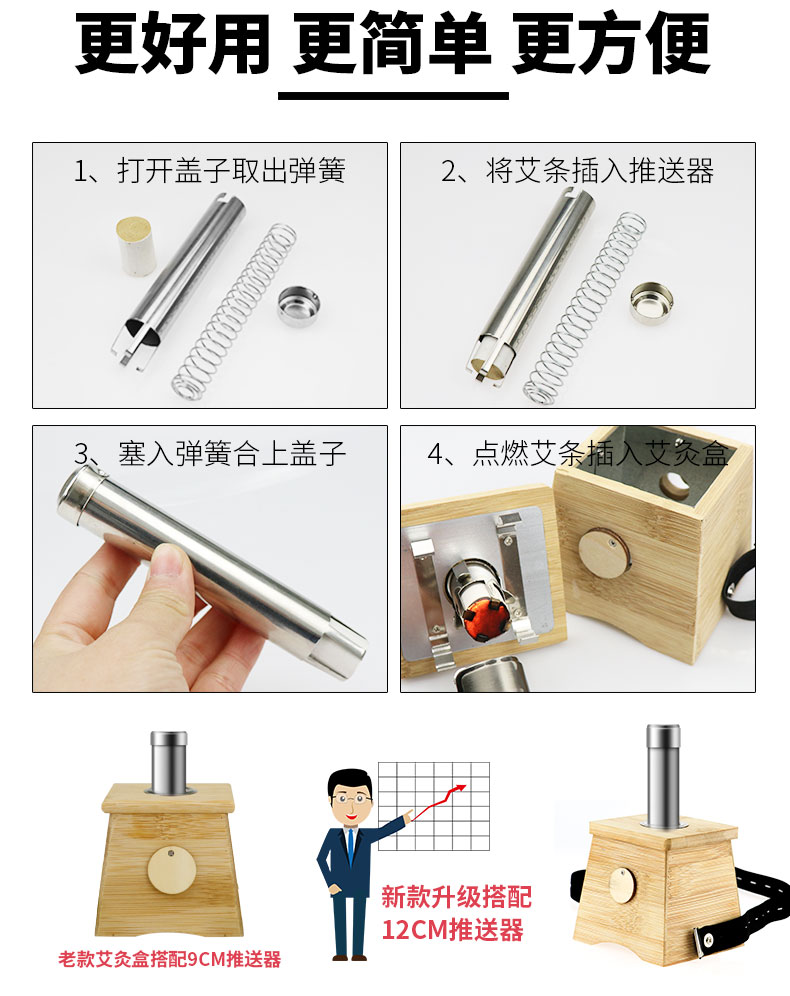 更好用 更简单 更方便

1、打开盖子取出弹簧

2、将艾条插入推送器

3、塞入弹簧合上盖子

4、点燃艾条插入艾灸盒

老款艾灸盒搭配9CM推送器

新款升级搭配
12CM推送器