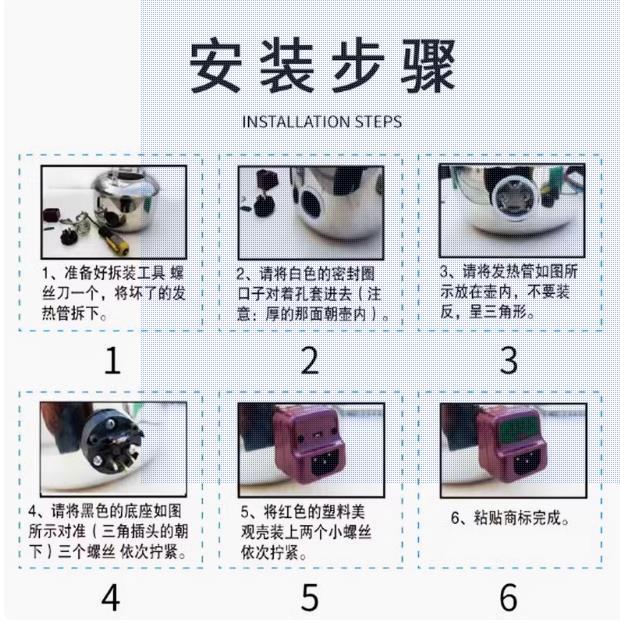 安装步骤

INSTALLATION STEPS

1、准备好拆装工具 螺丝刀一个，将坏了的发热管拆下。

1

2、请将白色的密封圈口子对着孔套进去（注意：厚的那面朝壶内）。

2

3、请将发热管如图所示放在壶内，不要装反，呈三角形。

3

4、请将黑色的底座如图所示对准（三角插头的朝下）三个螺丝 依次拧紧。

4

5、将红色的塑料美观壳装上两个小螺丝依次拧紧。

5

6、粘贴商标完成。

6