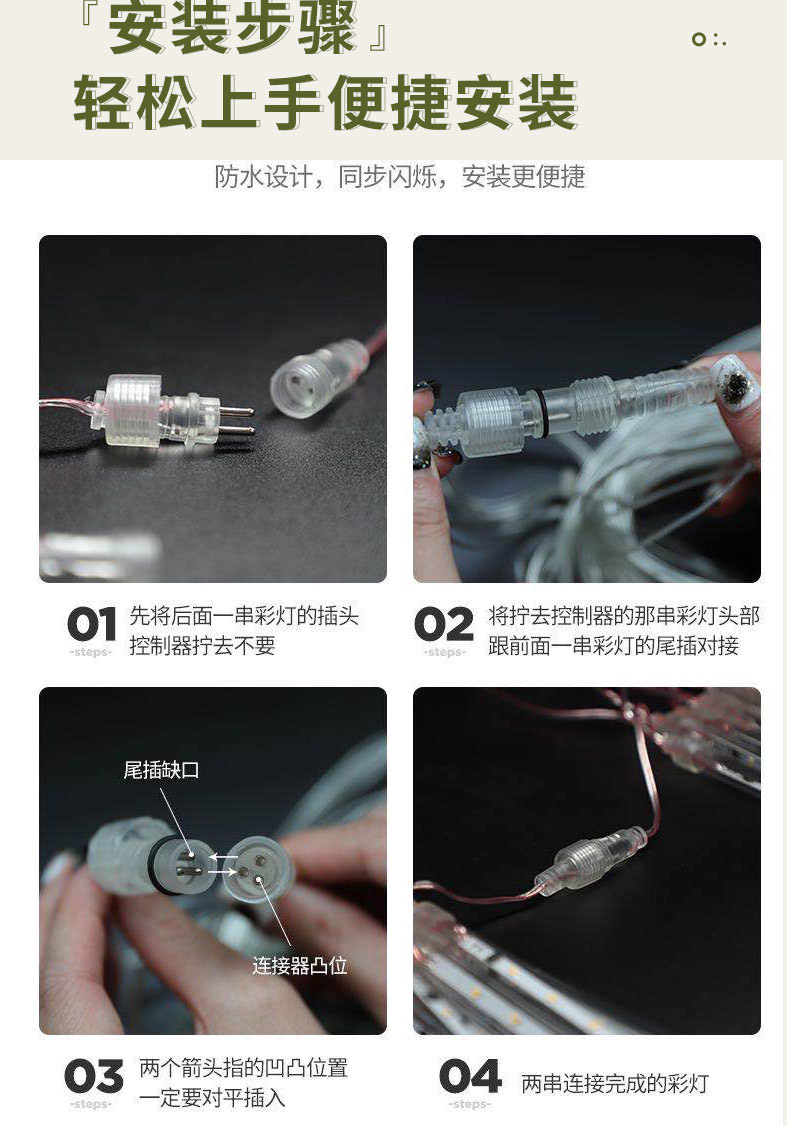 『安装步骤』
轻松上手便捷安装

防水设计，同步闪烁，安装更便捷

01 -steps- 先将后面一串彩灯的插头控制器拧去不要

02 -steps- 将拧去控制器的那串彩灯头部跟前面一串彩灯的尾插对接

尾插缺口
连接器凸位

03 -steps- 两个箭头指的凹凸位置一定要对平插入

04 -steps- 两串连接完成的彩灯