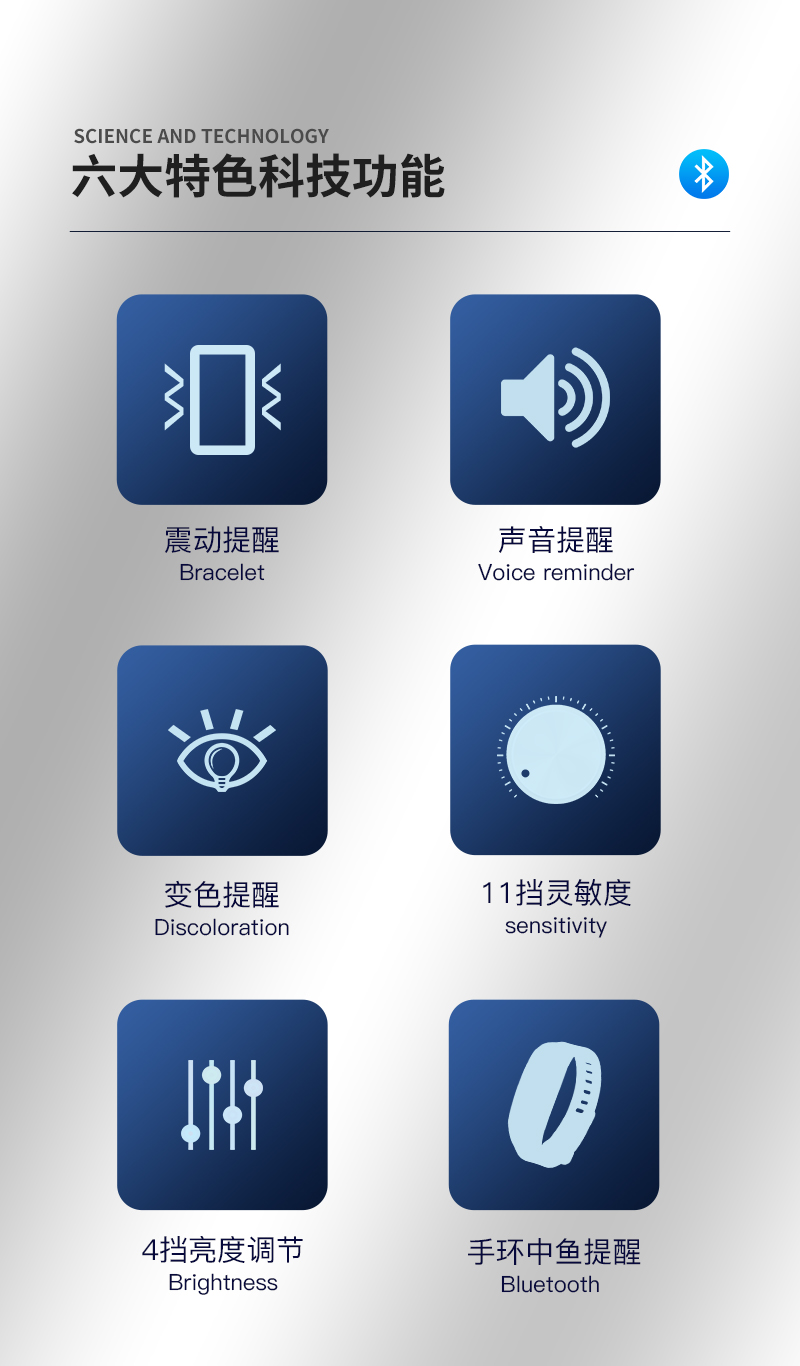 SCIENCE AND TECHNOLOGY
六大特色科技功能

震动提醒
Bracelet

声音提醒
Voice reminder

变色提醒
Discoloration

11挡灵敏度
sensitivity

4挡亮度调节
Brightness

手环中鱼提醒
Bluetooth