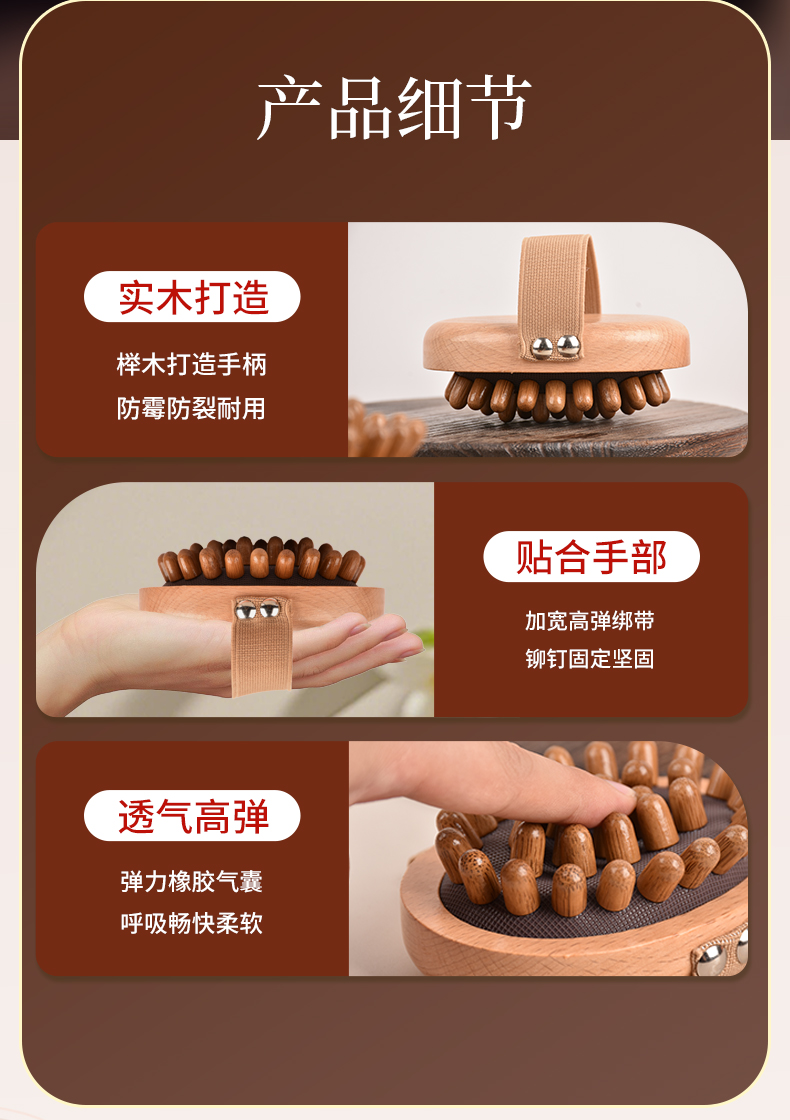 产品细节

实木打造

榉木打造手柄

防霉防裂耐用

贴合手部

加宽高弹绑带

铆钉固定坚固

透气高弹

弹力橡胶气囊

呼吸畅快柔软