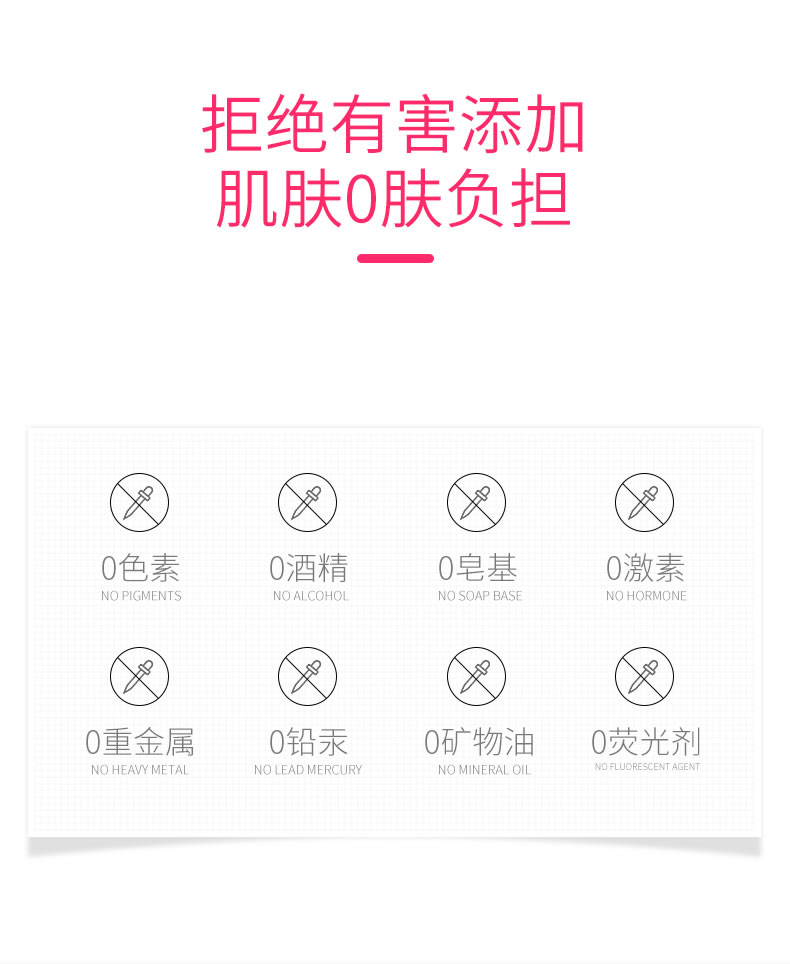 拒绝有害添加
肌肤0肤负担

0色素
NO PIGMENTS

0酒精
NO ALCOHOL

0皂基
NO SOAP BASE

0激素
NO HORMONE

0重金属
NO HEAVY METAL

0铅汞
NO LEAD MERCURY

0矿物油
NO MINERAL OIL

0荧光剂
NO FLUORESCENT AGENT