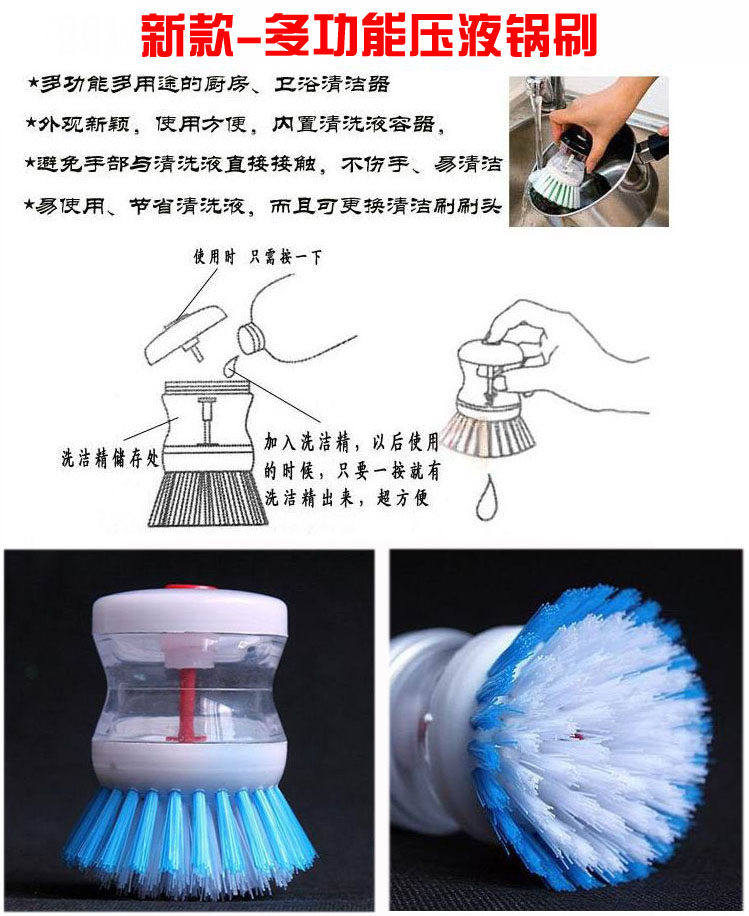 新款-多功能压液锅刷

★多功能多用途的厨房、卫浴清洁器

★外观新颖，使用方便，内置清洗液容器，

★避免手部与清洗液直接接触，不伤手、易清洁

★易使用、节省清洗液，而且可更换清洁刷刷头

使用时 只需按一下

洗洁精储存处

加入洗洁精，以后使用的时候，只要一按就有洗洁精出来，超方便