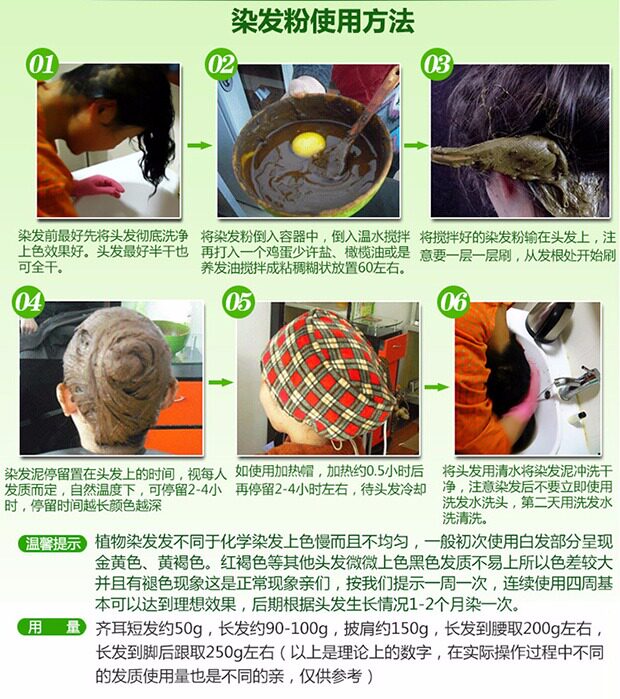 染发粉使用方法

01

染发前最好先将头发彻底洗净上色效果好。头发最好半干也可全干。

02

将染发粉倒入容器中，倒入温水搅拌再打入一个鸡蛋少许盐、橄榄油或是养发油搅拌成粘稠糊状放置60左右。

03

将搅拌好的染发粉输在头发上，注意要一层一层刷，从发根处开始刷

04

染发泥停留置在头发上的时间，视每人发质而定，自然温度下，可停留2-4小时，停留时间越长颜色越深

05

如使用加热帽，加热约0.5小时后再停留2-4小时左右，待头发冷却

06

将头发用清水将染发泥冲洗干净，注意染发后不要立即使用洗发水洗头，第二天用洗发水洗清洗。

温馨提示 植物染发发不同于化学染发上色慢而且不均匀，一般初次使用白发部分呈现金黄色、黄褐色。红褐色等其他头发微微上色黑色发质不易上所以色差较大并且有褪色现象这是正常现象亲们，按我们提示一周一次，连续使用四周基本可以达到理想效果，后期根据头发生长情况1-2个月染一次。

用　量 齐耳短发约50g，长发约90-100g，披肩约150g，长发到腰取200g左右，长发到脚后跟取250g左右（以上是理论上的数字，在实际操作过程中不同的发质使用量也是不同的亲，仅供参考）