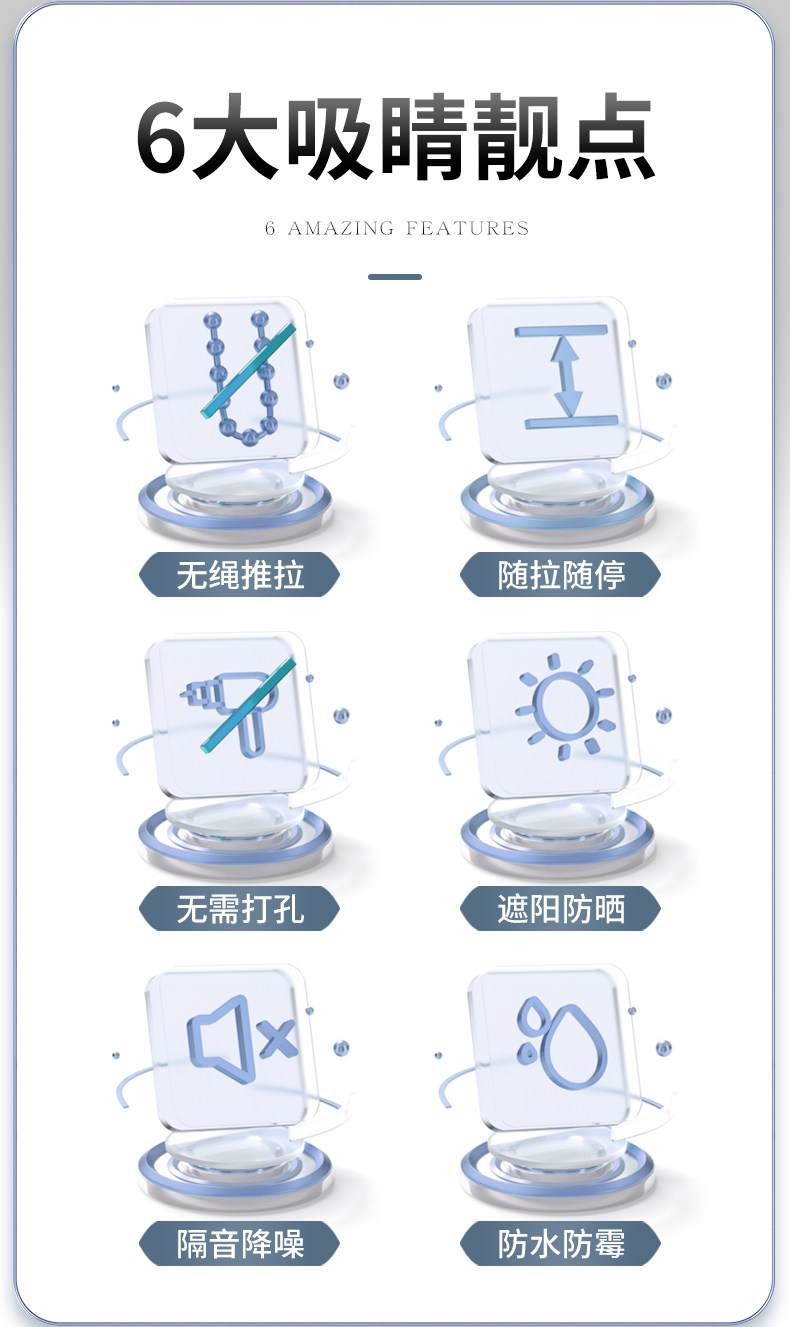 6大吸睛靓点

6 AMAZING FEATURES

无绳推拉

随拉随停

无需打孔

遮阳防晒

隔音降噪

防水防霉