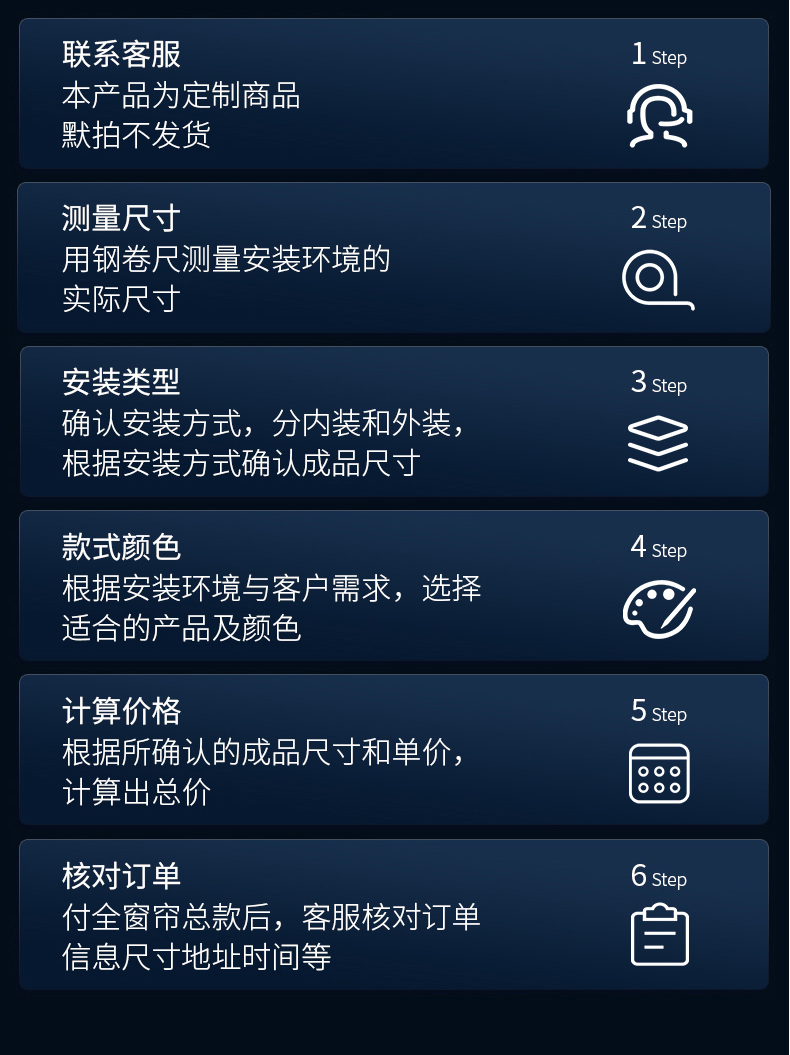 联系客服
本产品为定制商品
默拍不发货

1 Step

测量尺寸
用钢卷尺测量安装环境的
实际尺寸

2 Step

安装类型
确认安装方式，分内装和外装，
根据安装方式确认成品尺寸

3 Step

款式颜色
根据安装环境与客户需求，选择
适合的产品及颜色

4 Step

计算价格
根据所确认的成品尺寸和单价，
计算出总价

5 Step

核对订单
付全窗帘总款后，客服核对订单
信息尺寸地址时间等

6 Step