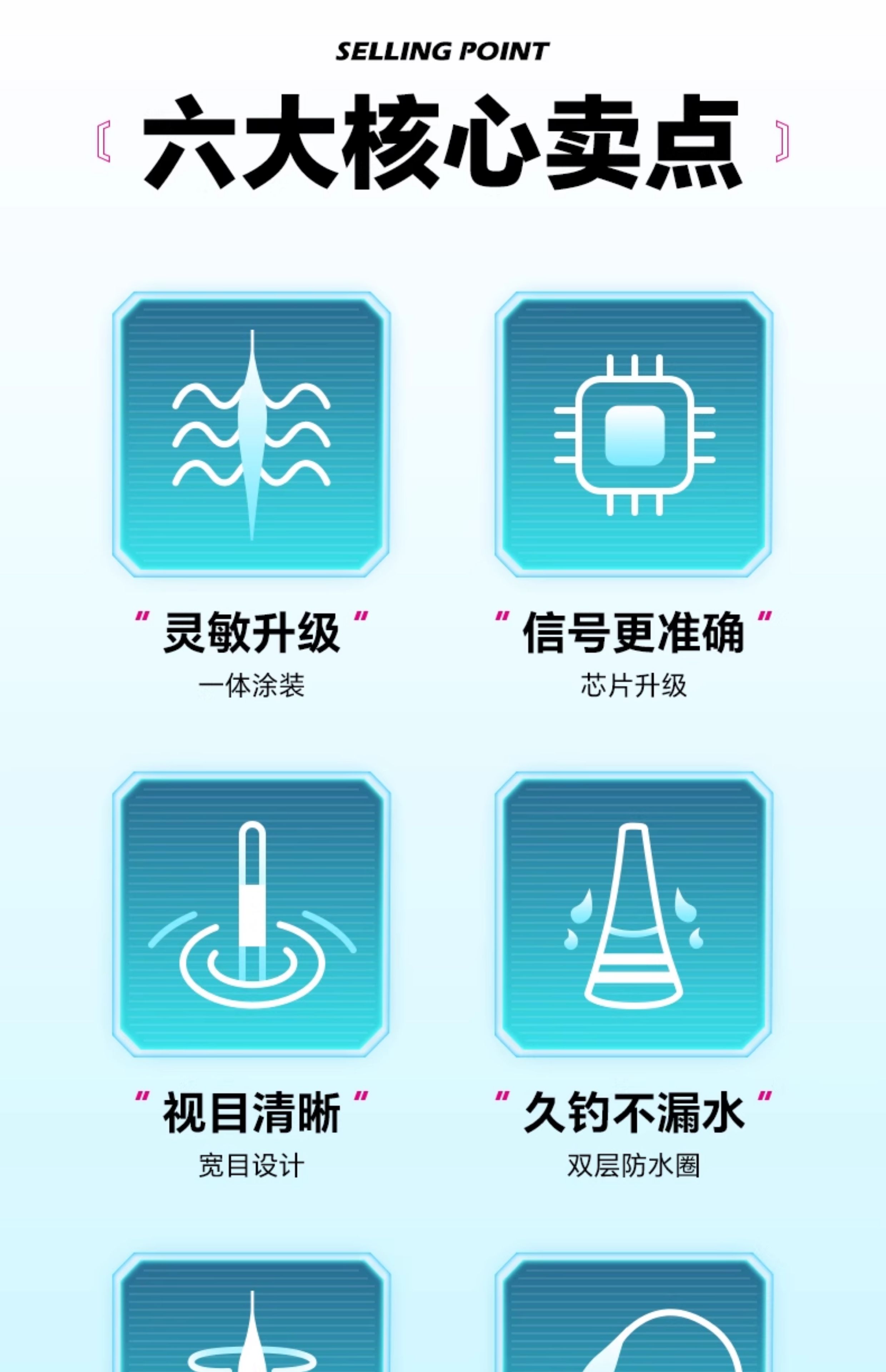 SELLING POINT

〖六大核心卖点〗

“灵敏升级”
一体涂装

“信号更准确”
芯片升级

“视目清晰”
宽目设计

“久钓不漏水”
双层防水圈