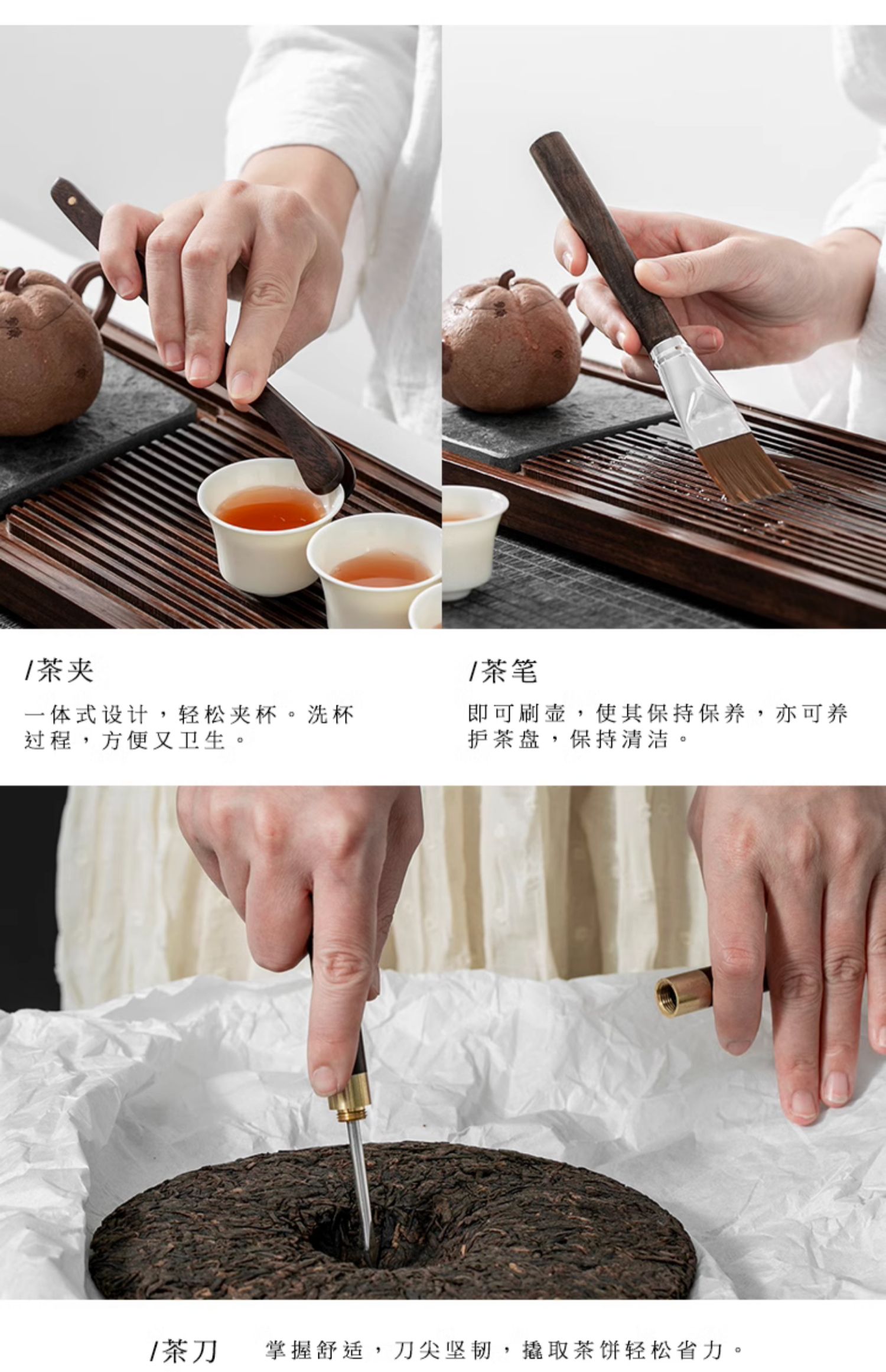 /茶夹

一体式设计，轻松夹杯。洗杯过程，方便又卫生。

/茶笔

即可刷壶，使其保持保养，亦可养护茶盘，保持清洁。

/茶刀 掌握舒适，刀尖坚韧，撬取茶饼轻松省力。