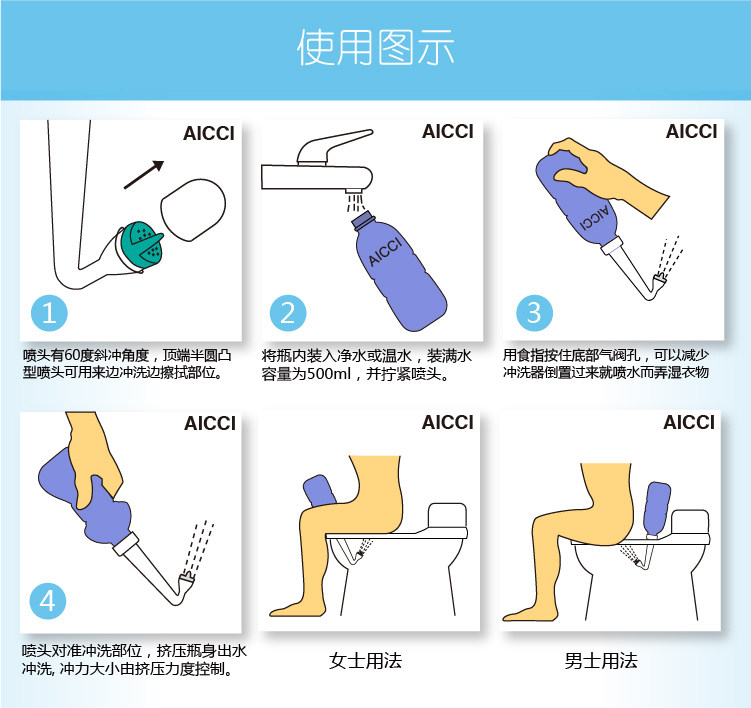 使用图示

AICCI

1

喷头有60度斜冲角度，顶端半圆凸型喷头可用来边冲洗边擦拭部位。

AICCI

AICCI

2

将瓶内装入净水或温水，装满水容量为500ml，并拧紧喷头。

AICCI

AICCI

3

用食指按住底部气阀孔，可以减少冲洗器倒置过来就喷水而弄湿衣物

AICCI

4

喷头对准冲洗部位，挤压瓶身出水冲洗, 冲力大小由挤压力度控制。

AICCI

女士用法

AICCI

男士用法