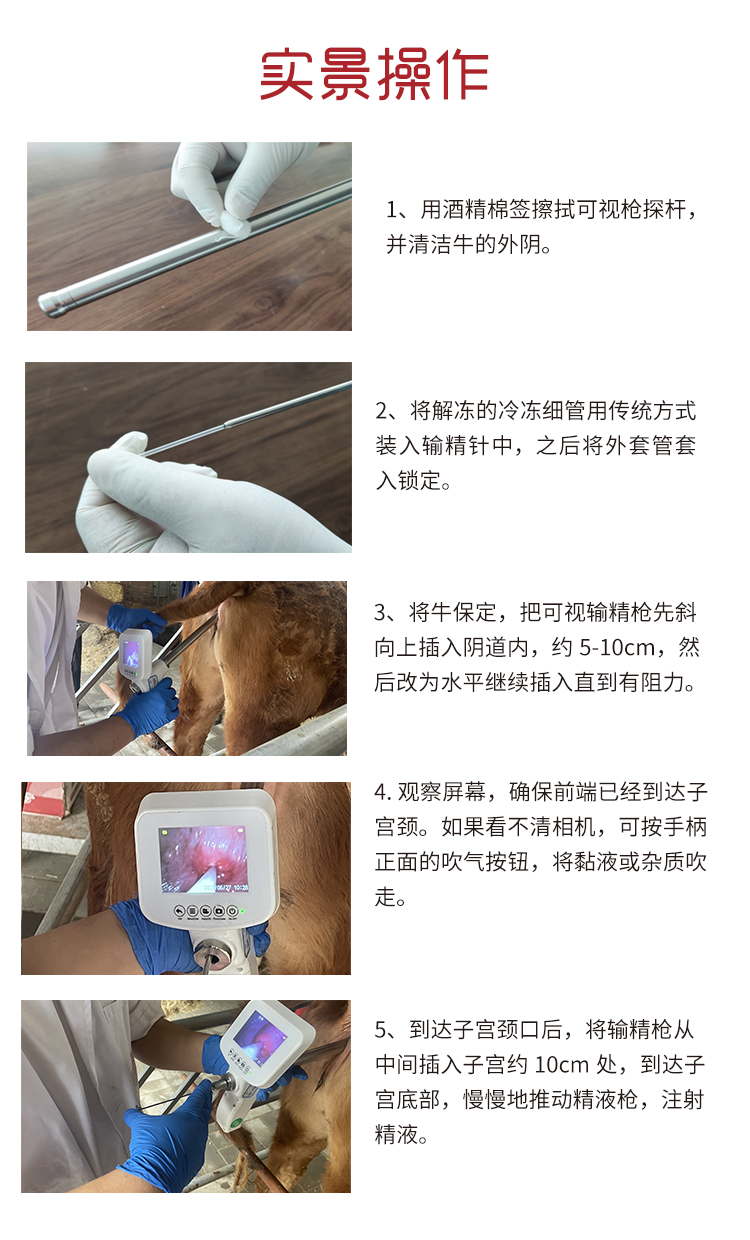 实景操作

1、用酒精棉签擦拭可视枪探杆，并清洁牛的外阴。

2、将解冻的冷冻细管用传统方式装入输精针中，之后将外套管套入锁定。

3、将牛保定，把可视输精枪先斜向上插入阴道内，约 5-10cm，然后改为水平继续插入直到有阻力。

4. 观察屏幕，确保前端已经到达子宫颈。如果看不清相机，可按手柄正面的吹气按钮，将黏液或杂质吹走。

5、到达子宫颈口后，将输精枪从中间插入子宫约 10cm 处，到达子宫底部，慢慢地推动精液枪，注射精液。