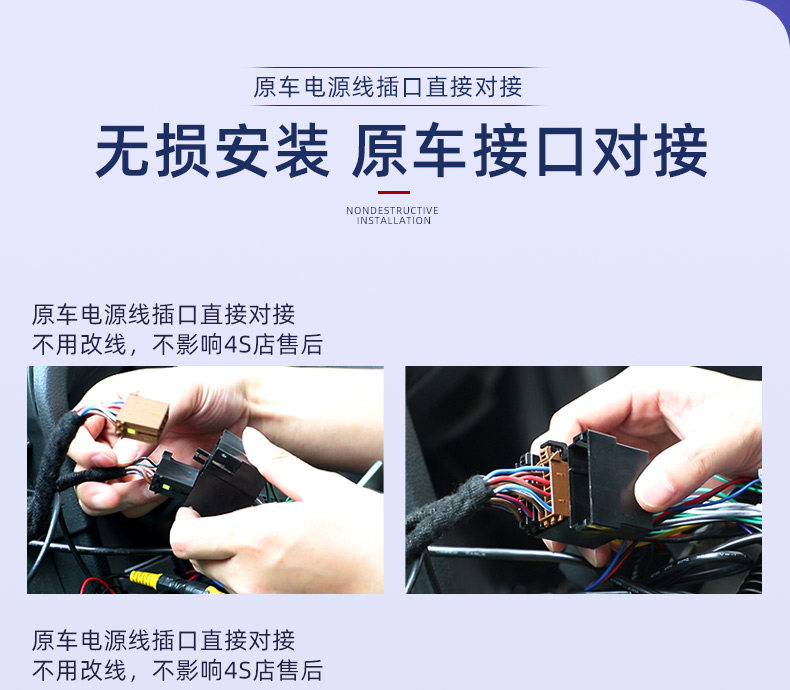 原车电源线插口直接对接

无损安装 原车接口对接

NONDESTRUCTIVE INSTALLATION

原车电源线插口直接对接
不用改线，不影响4S店售后

原车电源线插口直接对接
不用改线，不影响4S店售后