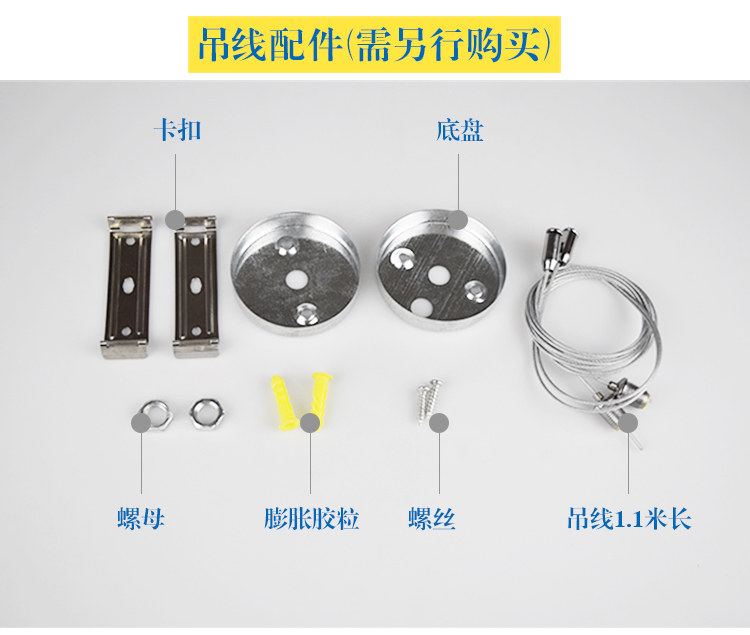 吊线配件(需另行购买)

卡扣

底盘

螺母

膨胀胶粒

螺丝

吊线1.1米长