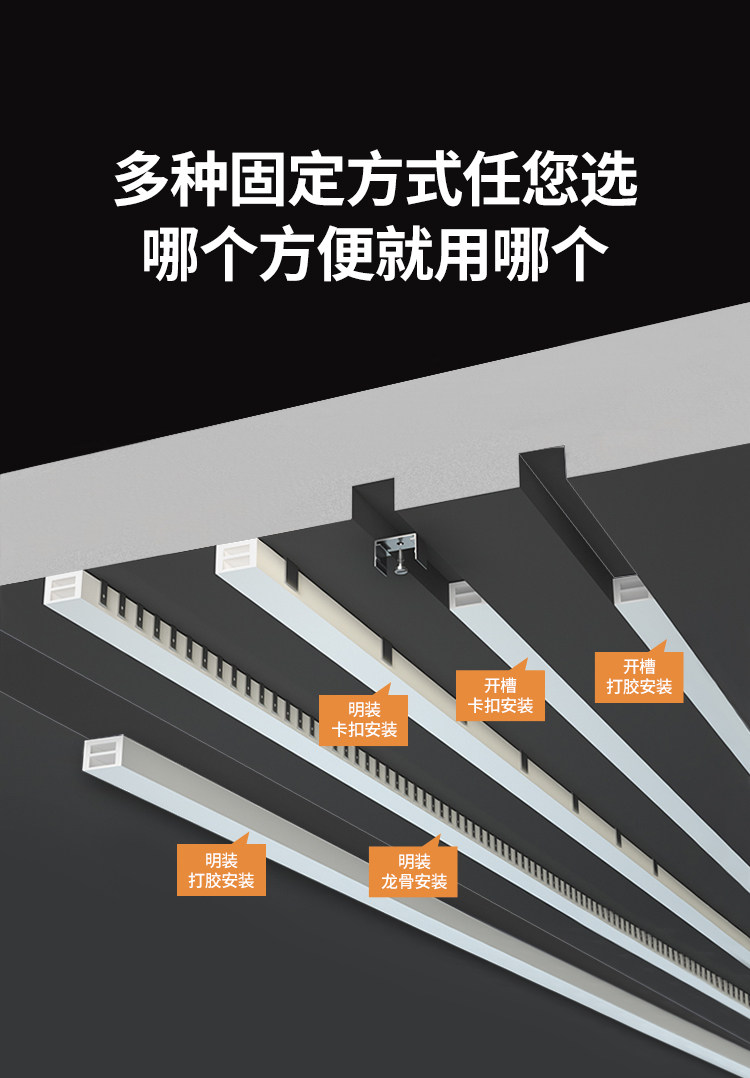 多种固定方式任您选
哪个方便就用哪个

明装
卡扣安装

开槽
卡扣安装

开槽
打胶安装

明装
打胶安装

明装
龙骨安装