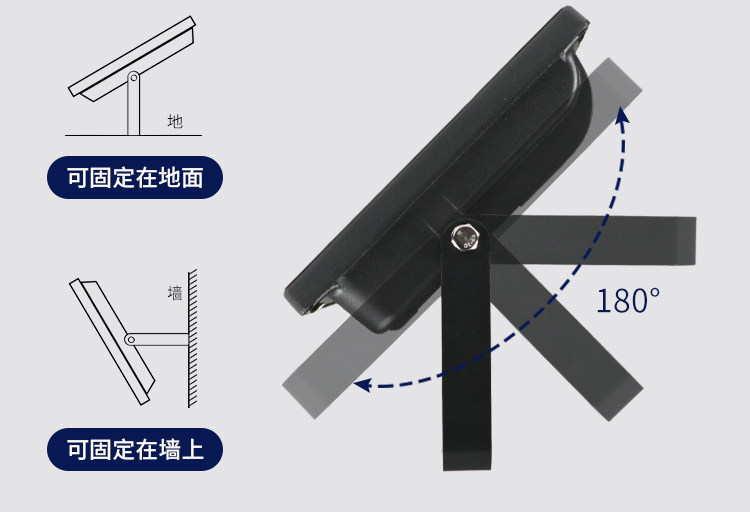 地

可固定在地面

墙

可固定在墙上

180°