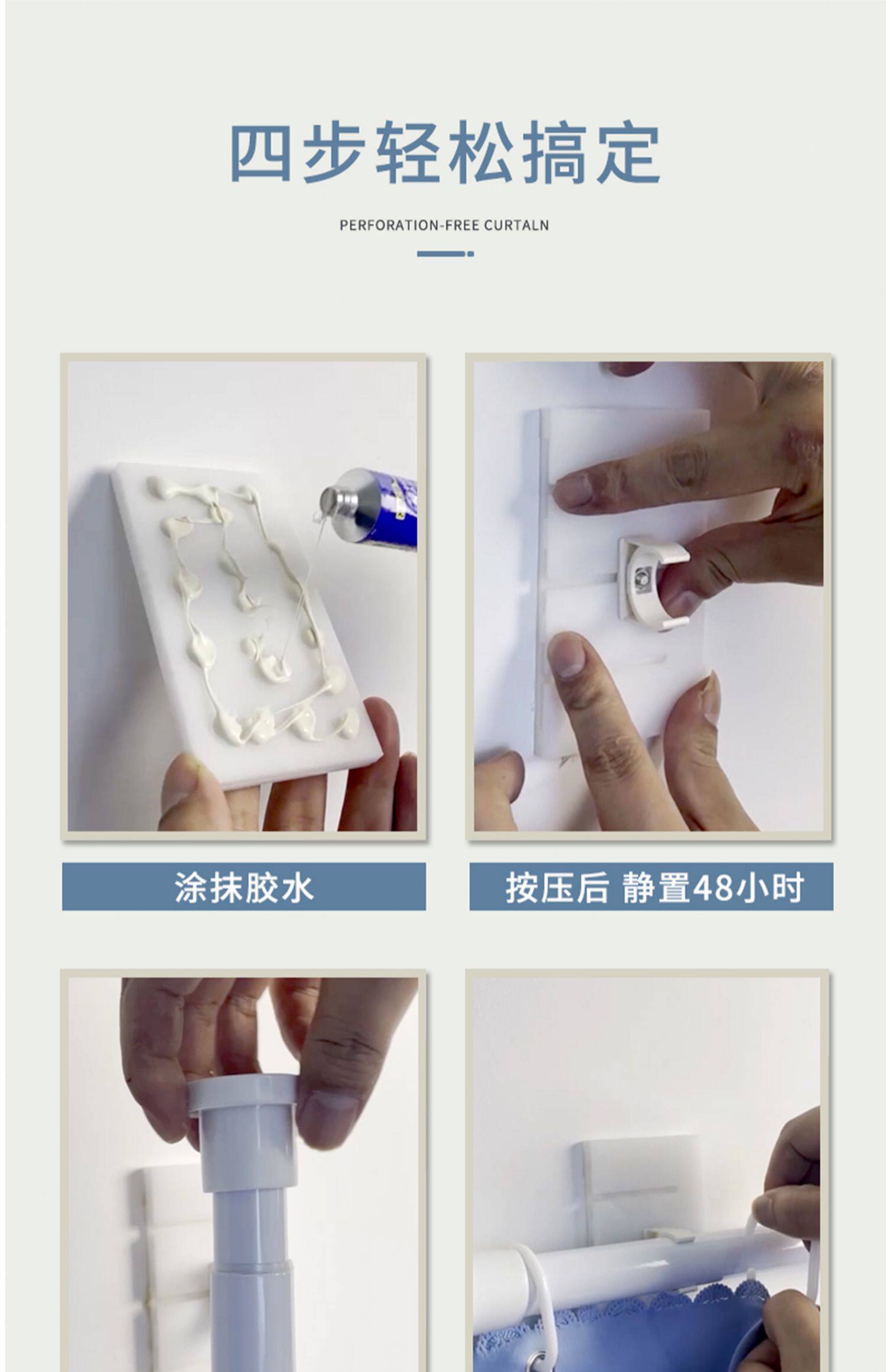 四步轻松搞定

PERFORATION-FREE CURTALN

涂抹胶水

按压后 静置48小时