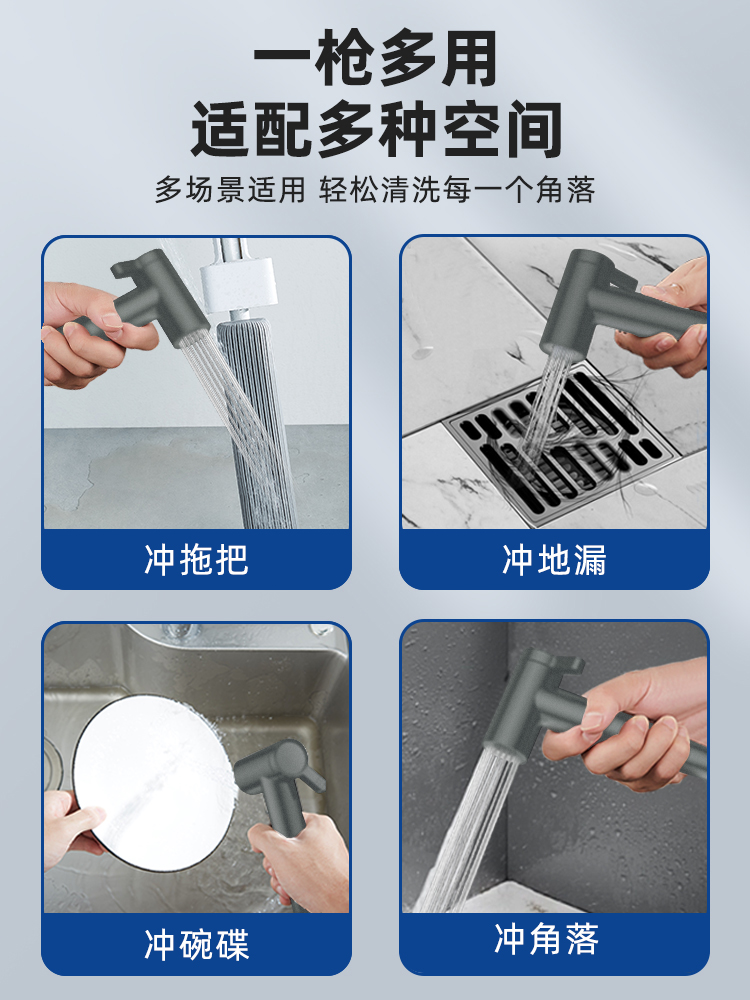 一枪多用
适配多种空间

多场景适用 轻松清洗每一个角落

冲拖把

冲地漏

冲碗碟

冲角落