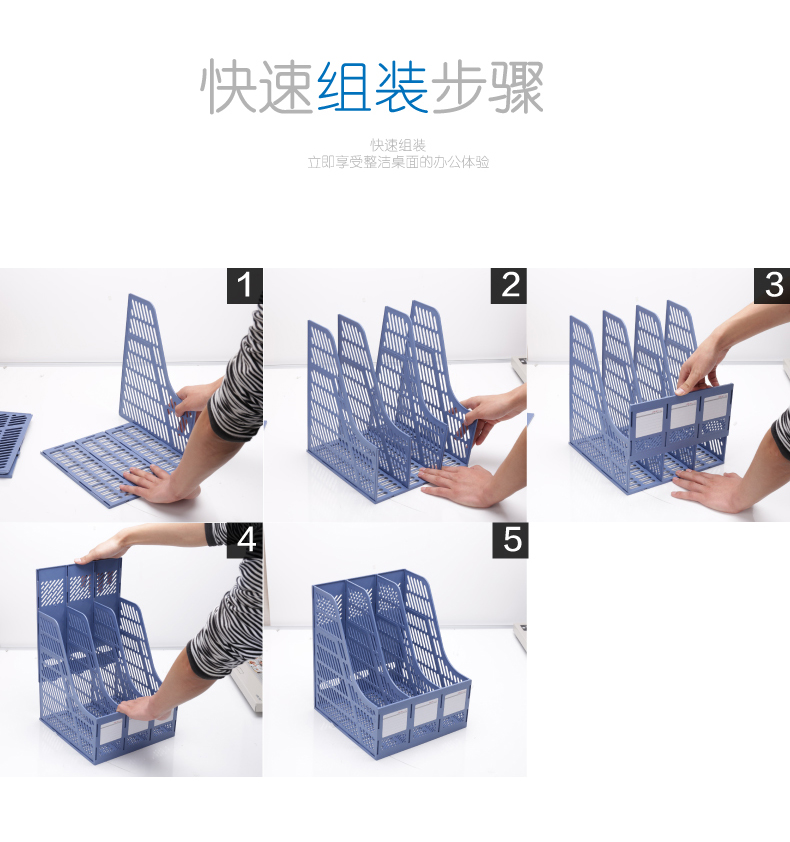 快速组装步骤

快速组装
立即享受整洁桌面的办公体验

1

2

3

4

5