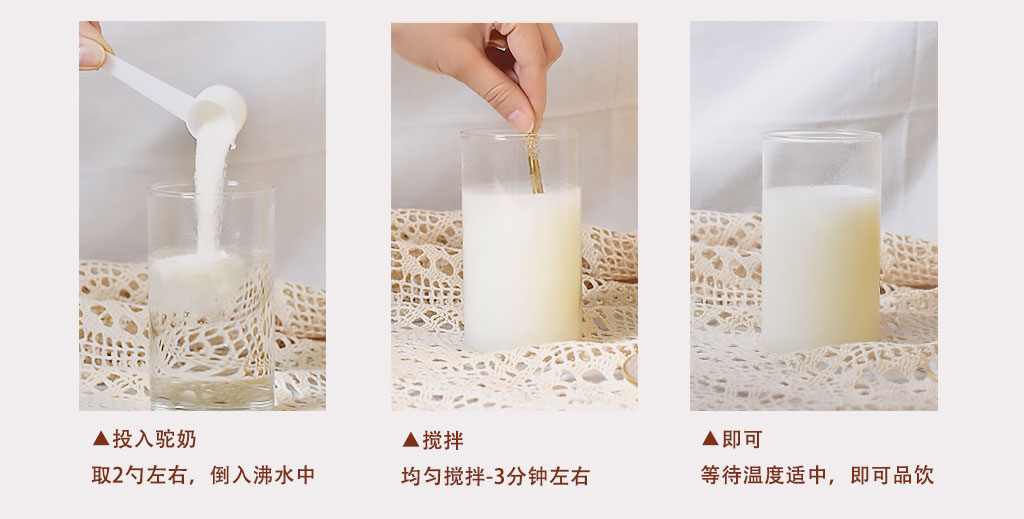 ▲投入驼奶
取2勺左右，倒入沸水中

▲搅拌
均匀搅拌-3分钟左右

▲即可
等待温度适中，即可品饮