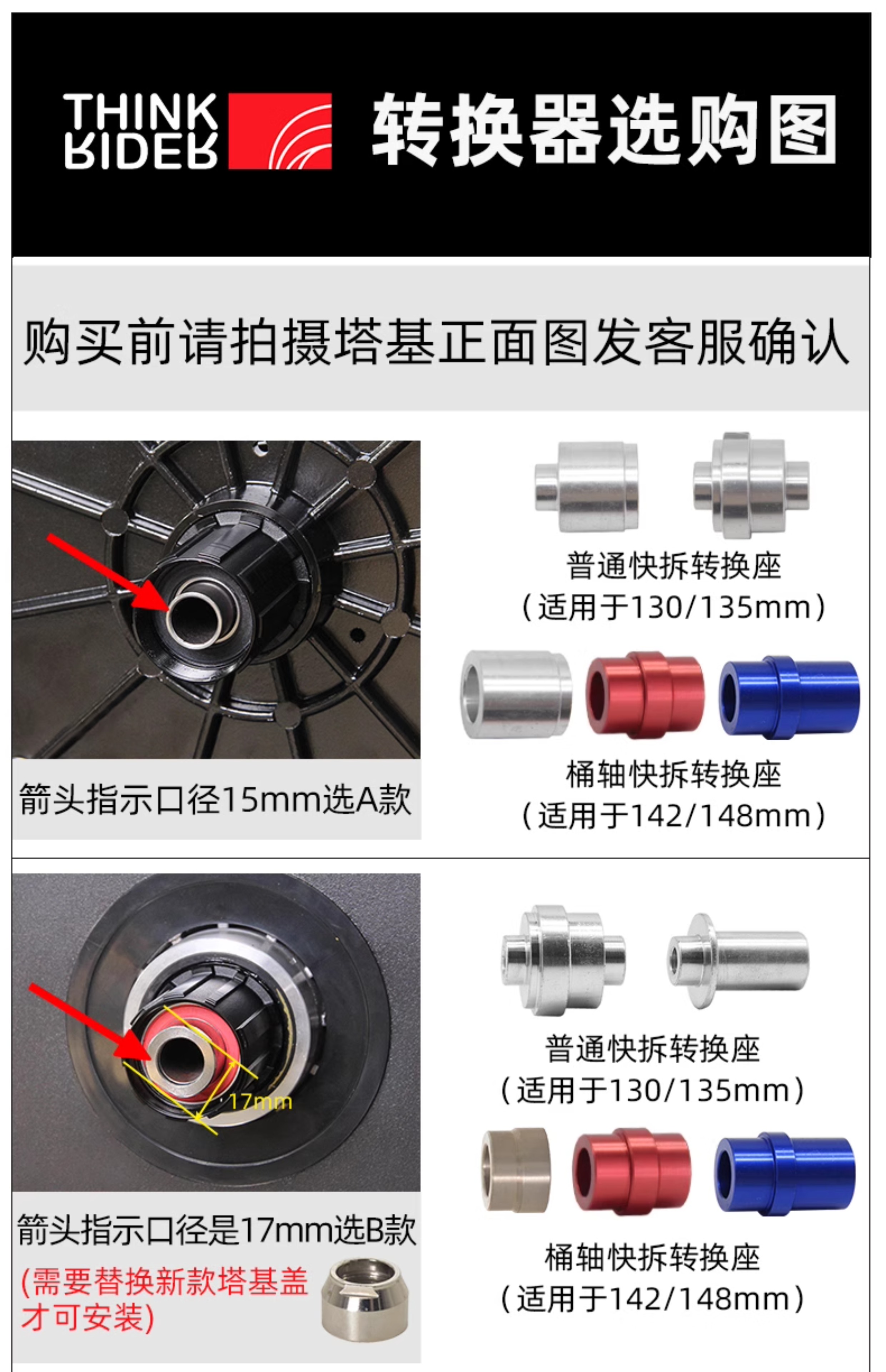 THINK RIDER 转换器选购图

购买前请拍摄塔基正面图发客服确认

箭头指示口径15mm选A款

普通快拆转换座
（适用于130/135mm）

桶轴快拆转换座
（适用于142/148mm）

17mm

箭头指示口径是17mm选B款
(需要替换新款塔基盖才可安装)

普通快拆转换座
（适用于130/135mm）

桶轴快拆转换座
（适用于142/148mm）