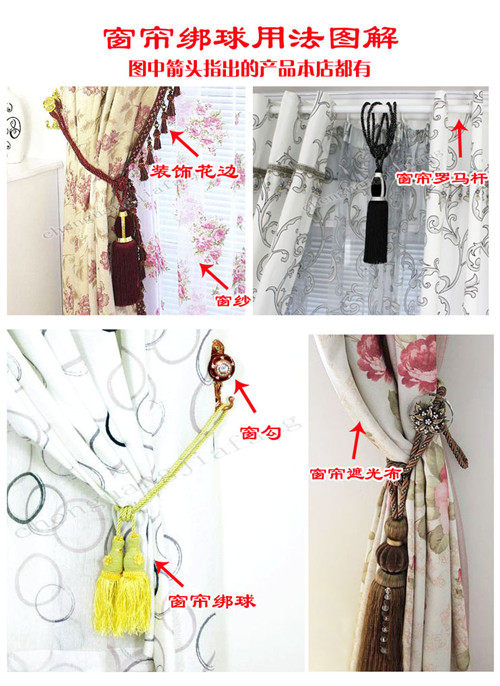 窗帘绑球用法图解

图中箭头指出的产品本店都有

装饰花边

窗纱

窗帘罗马杆

窗勾

窗帘绑球

窗帘遮光布