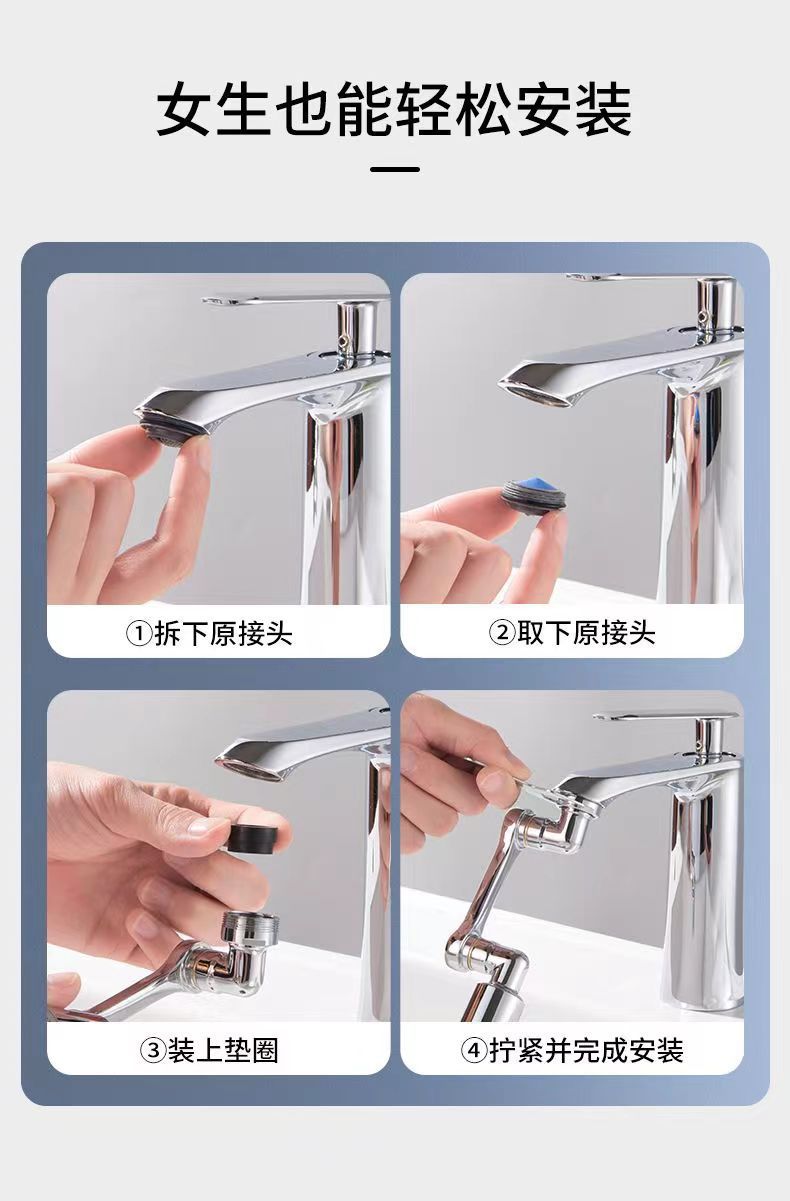 女生也能轻松安装

①拆下原接头

②取下原接头

③装上垫圈

④拧紧并完成安装