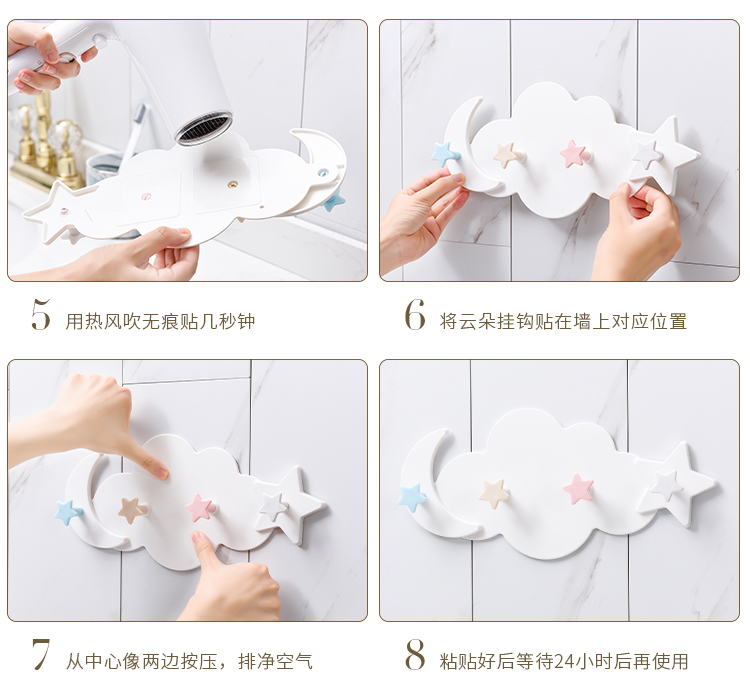 5 用热风吹无痕贴几秒钟

6 将云朵挂钩贴在墙上对应位置

7 从中心像两边按压，排净空气

8 粘贴好后等待24小时后再使用