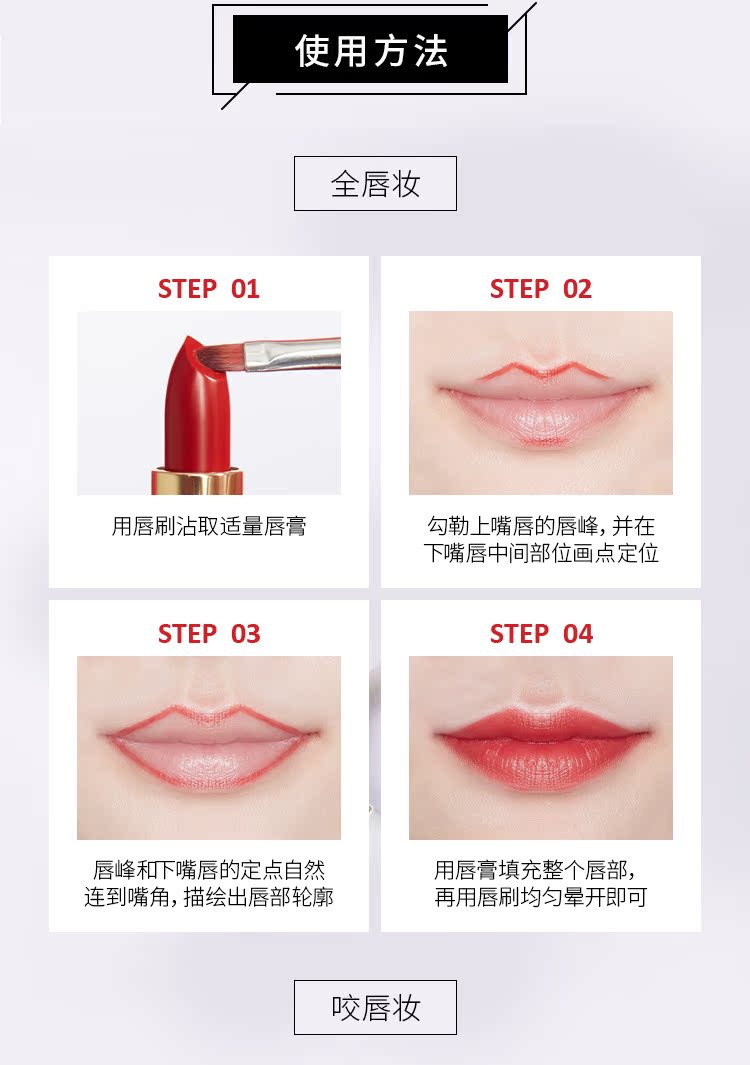 使用方法

全唇妆

STEP 01

用唇刷沾取适量唇膏

STEP 02

勾勒上嘴唇的唇峰，并在下嘴唇中间部位画点定位

STEP 03

唇峰和下嘴唇的定点自然连到嘴角，描绘出唇部轮廓

STEP 04

用唇膏填充整个唇部，再用唇刷均匀晕开即可

咬唇妆