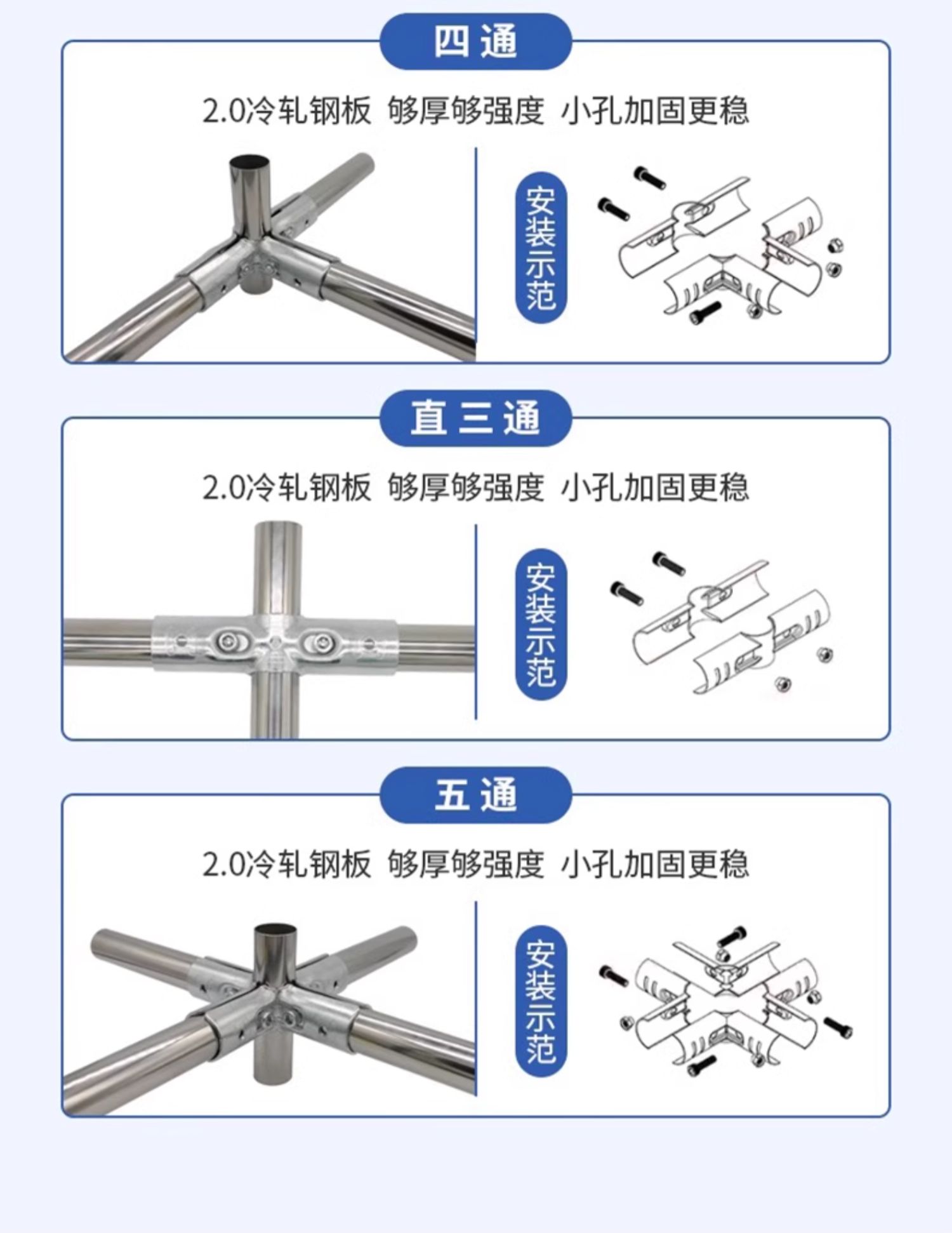 四通

2.0冷轧钢板 够厚够强度 小孔加固更稳

安装示范

直三通

2.0冷轧钢板 够厚够强度 小孔加固更稳

安装示范

五通

2.0冷轧钢板 够厚够强度 小孔加固更稳

安装示范