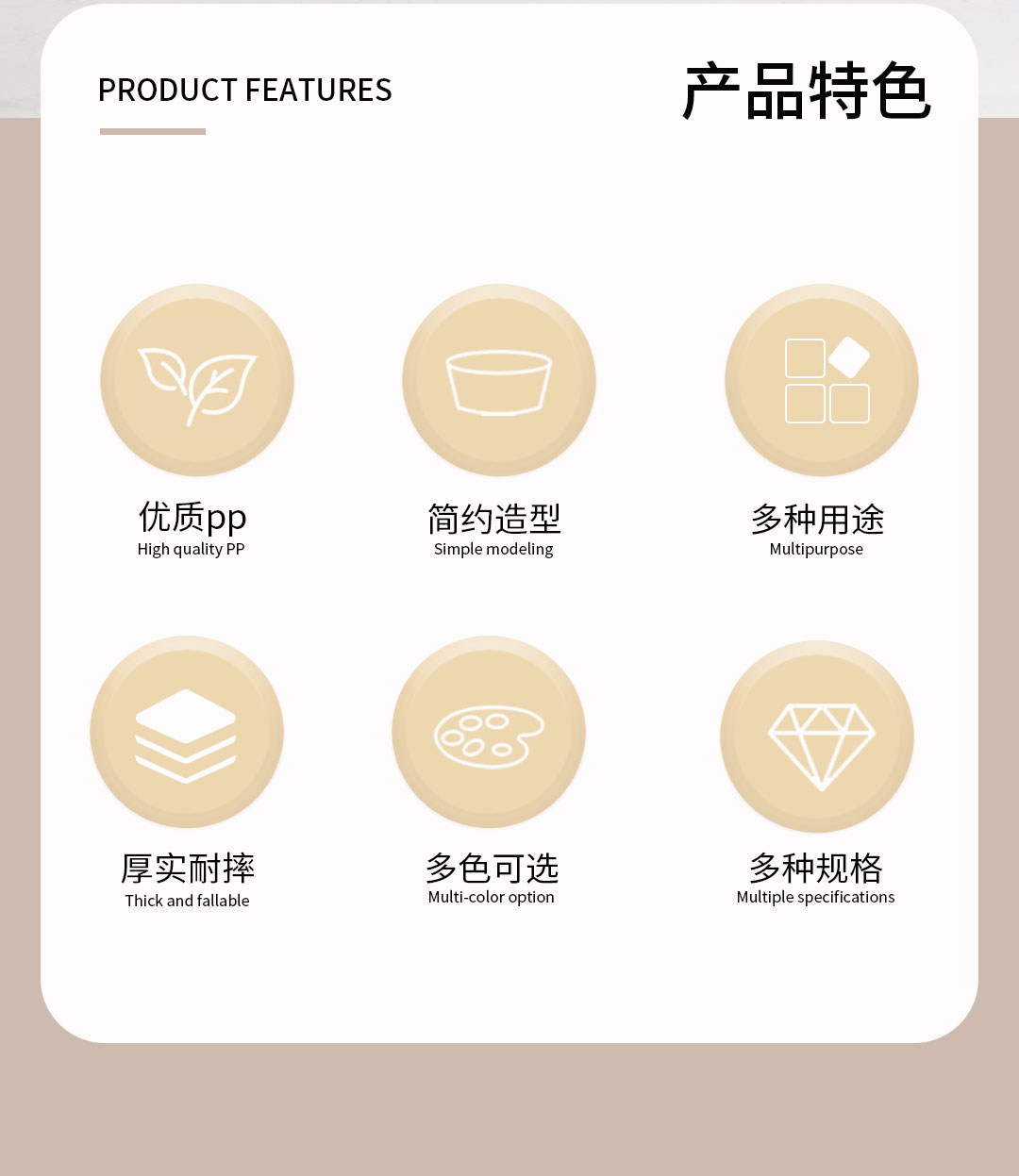 PRODUCT FEATURES

产品特色

优质pp
High quality PP

简约造型
Simple modeling

多种用途
Multipurpose

厚实耐摔
Thick and fallable

多色可选
Multi-color option

多种规格
Multiple specifications