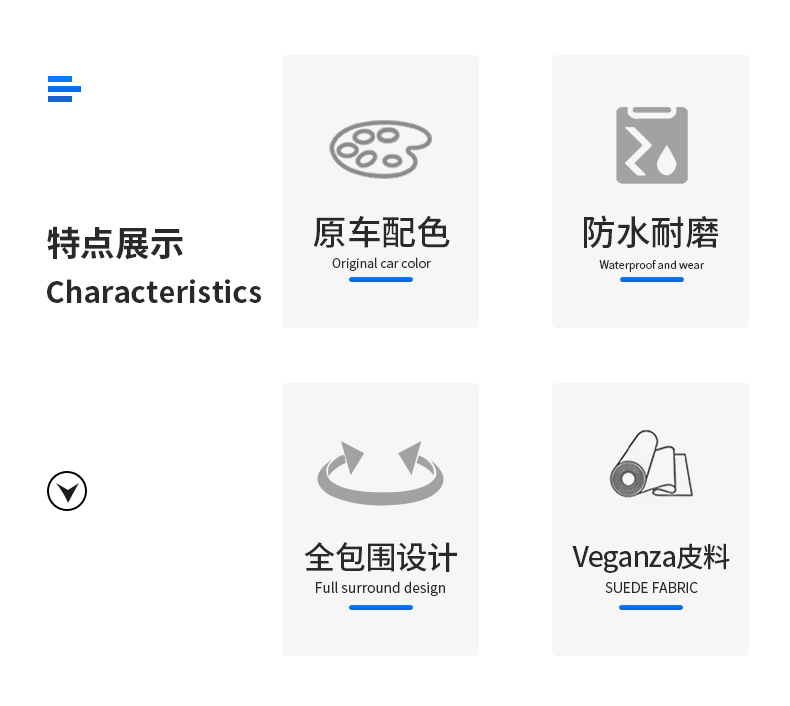 特点展示
Characteristics

原车配色
Original car color

防水耐磨
Waterproof and wear

全包围设计
Full surround design

Veganza皮料
SUEDE FABRIC