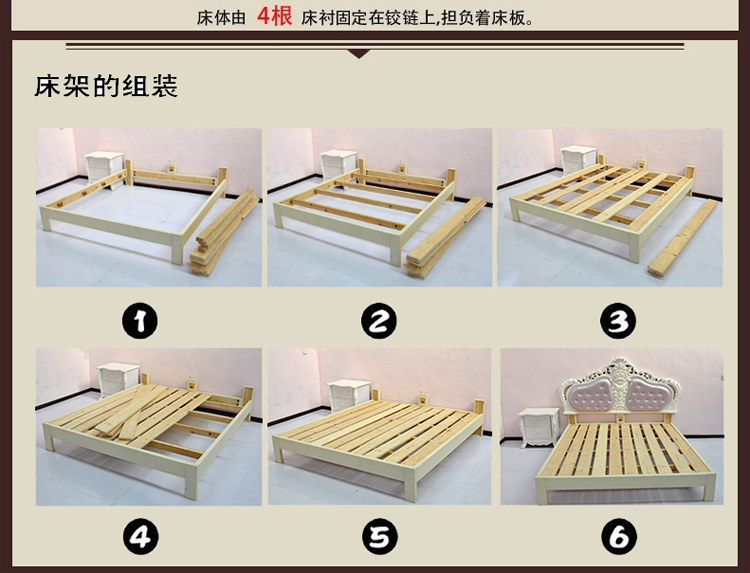 床体由 4根 床衬固定在铰链上,担负着床板。

床架的组装

1

2

3

4

5

6