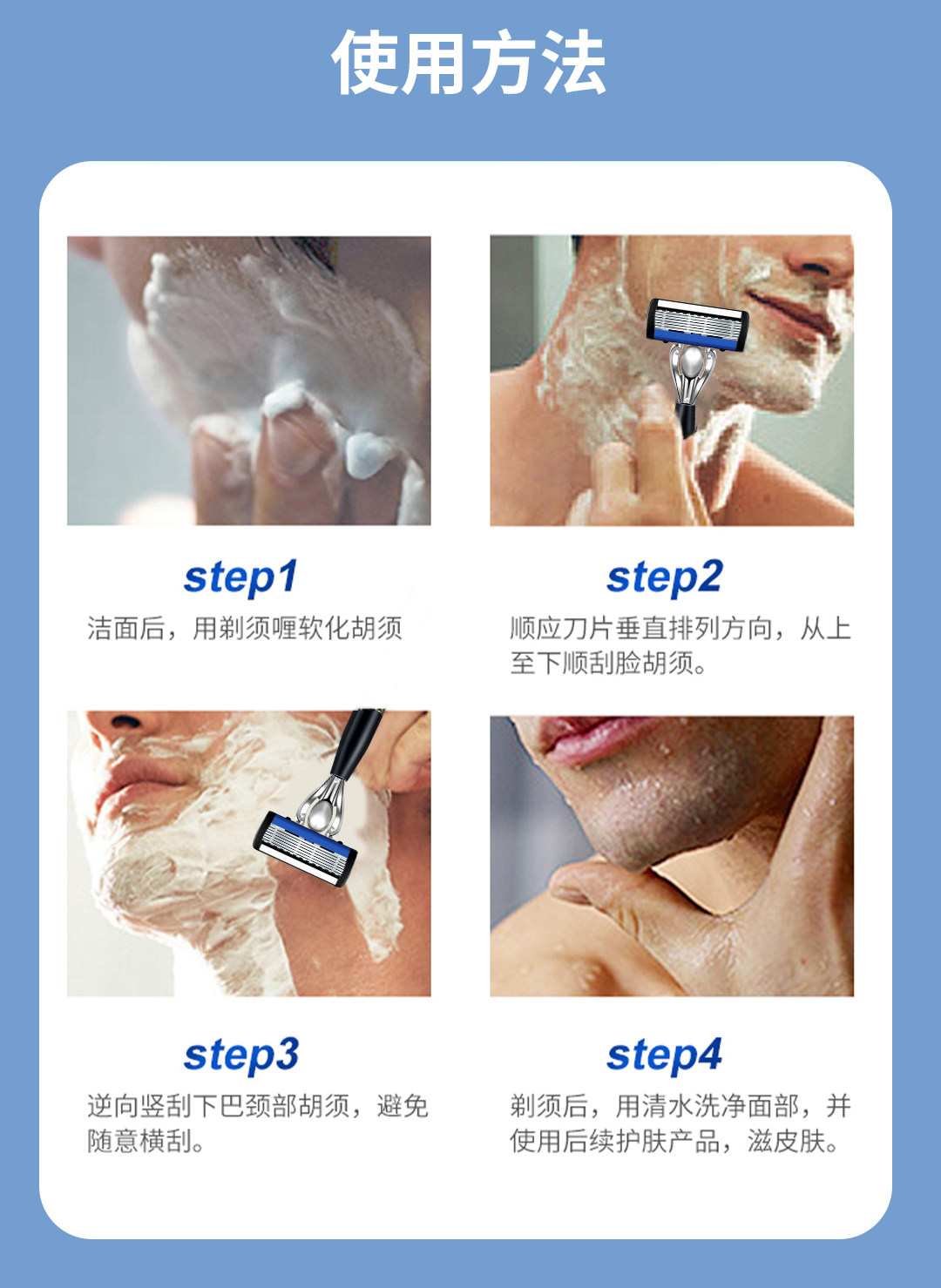 使用方法

step1
洁面后，用剃须喱软化胡须

step2
顺应刀片垂直排列方向，从上至下顺刮脸胡须。

step3
逆向竖刮下巴颈部胡须，避免随意横刮。

step4
剃须后，用清水洗净面部，并使用后续护肤产品，滋皮肤。