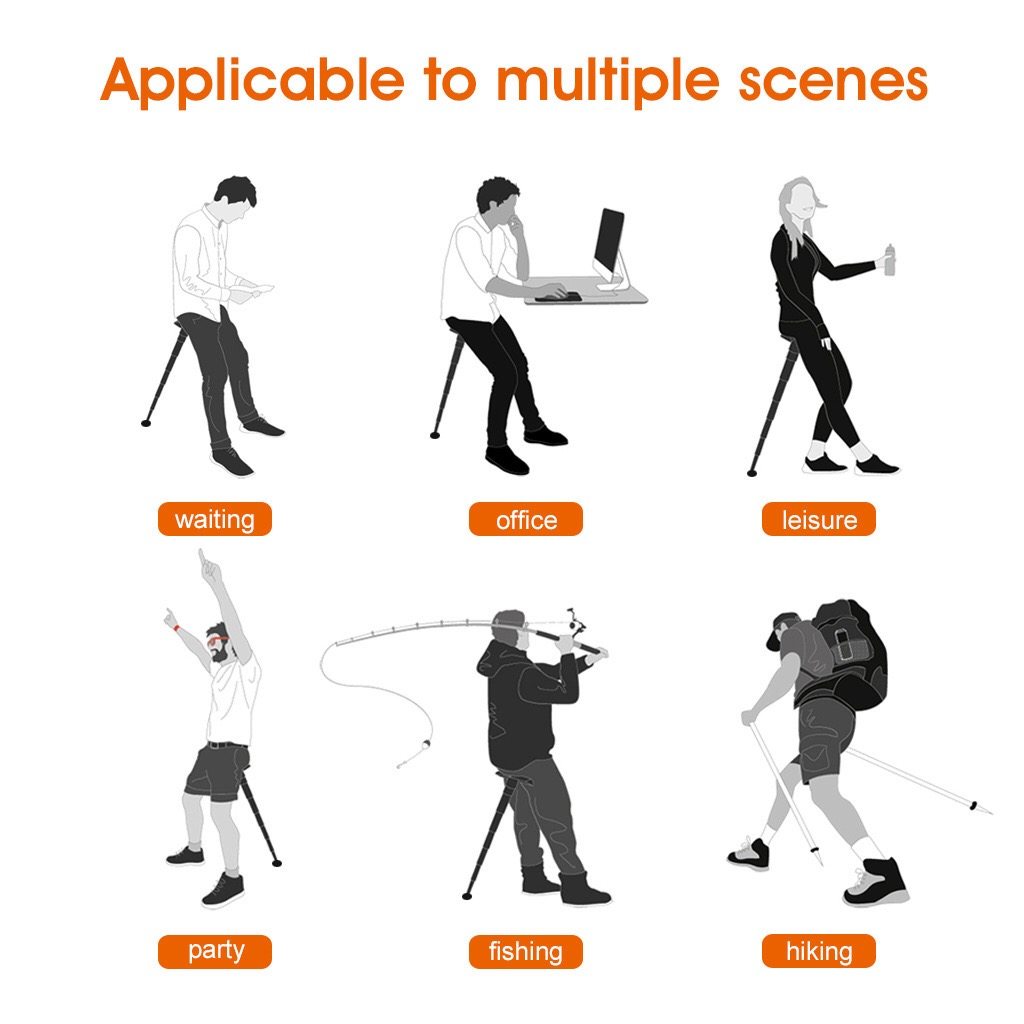 Applicable to multiple scenes

waiting

office

leisure

party

fishing

hiking