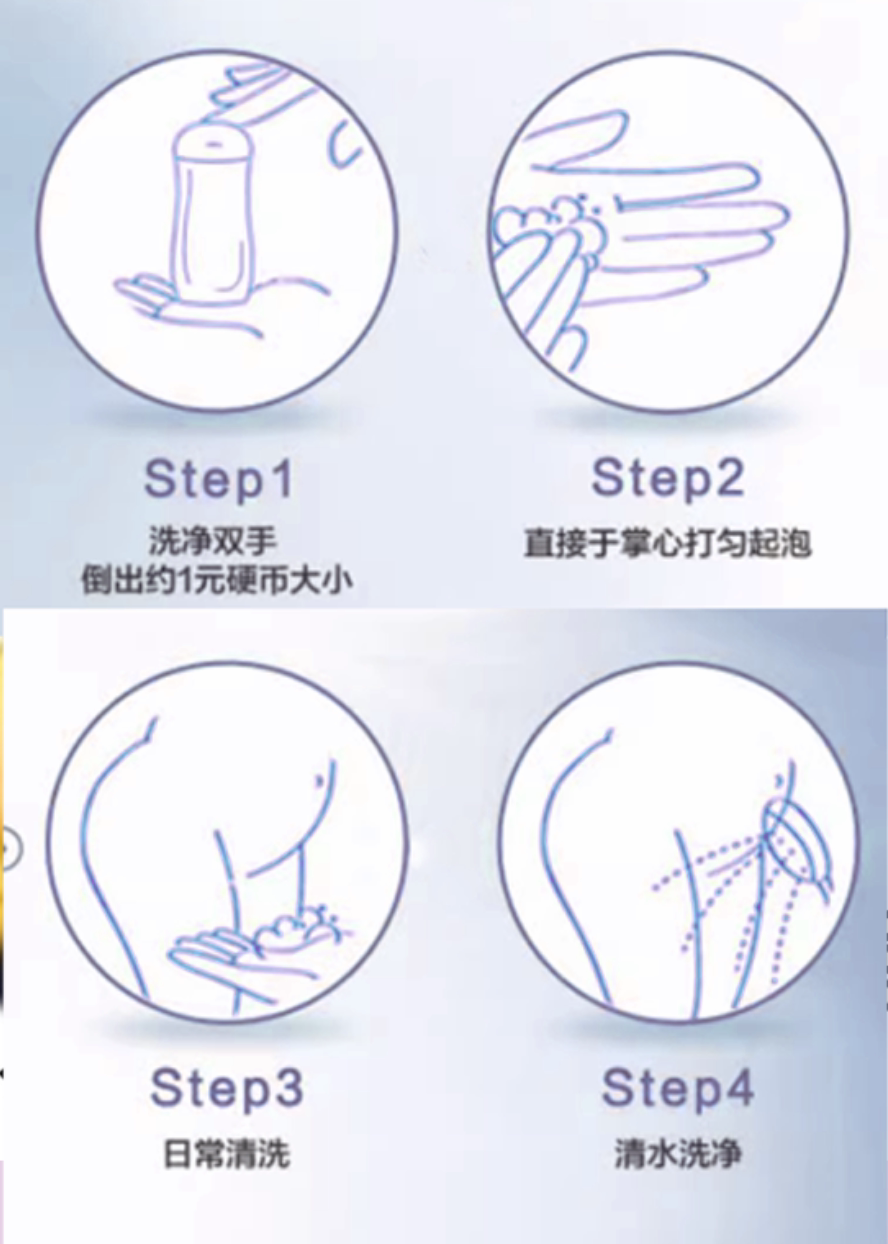 Step1
洗净双手
倒出约1元硬币大小

Step2
直接于掌心打匀起泡

Step3
日常清洗

Step4
清水洗净