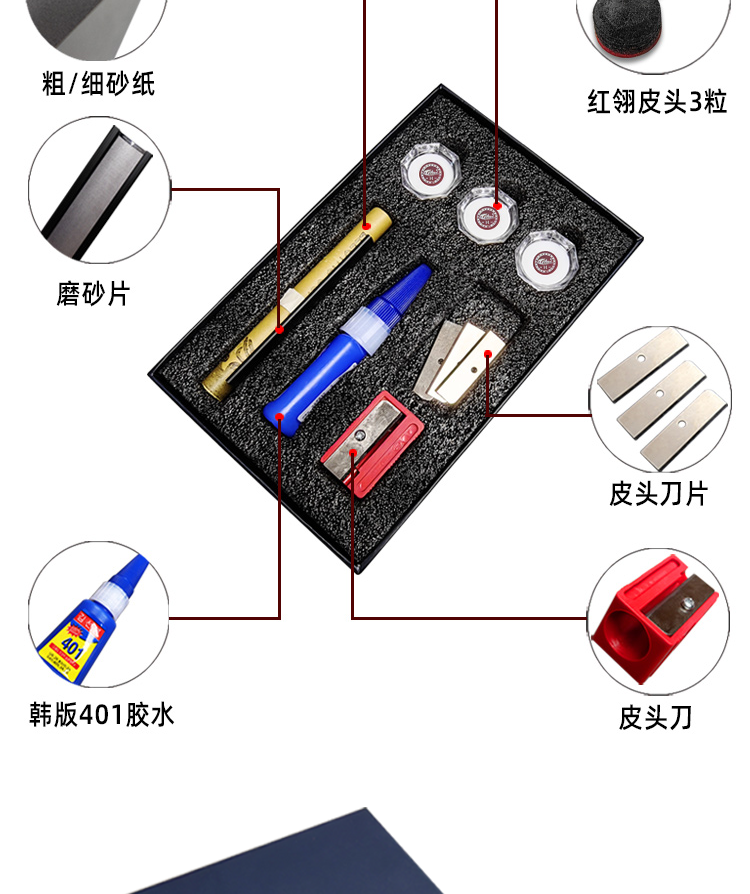 粗/细砂纸

红翎皮头3粒

磨砂片

皮头刀片

401

韩版401胶水

皮头刀