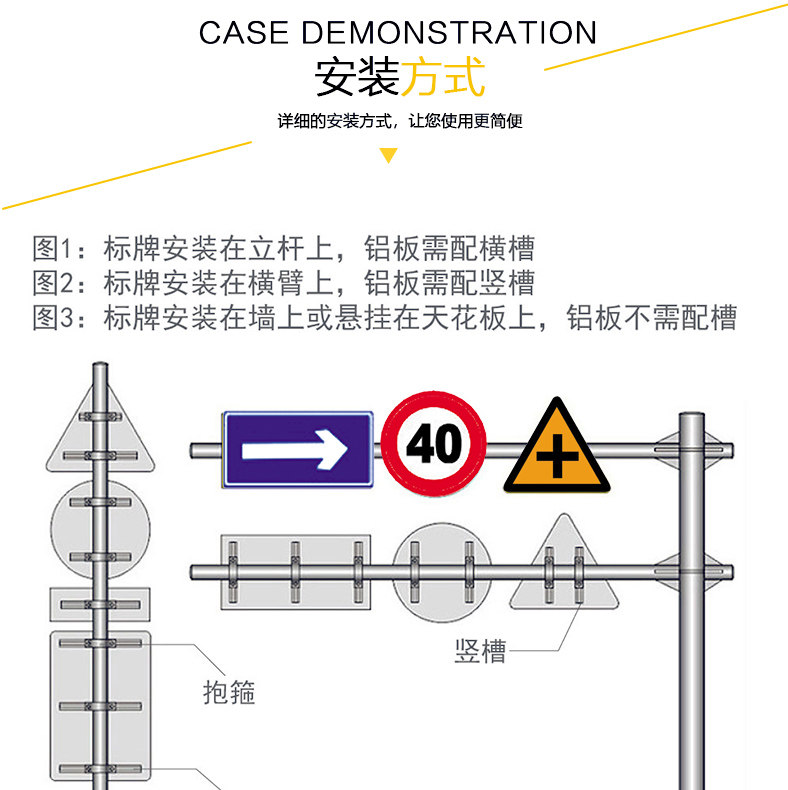 CASE DEMONSTRATION
安装方式
详细的安装方式，让您使用更简便

图1：标牌安装在立杆上，铝板需配横槽
图2：标牌安装在横臂上，铝板需配竖槽
图3：标牌安装在墙上或悬挂在天花板上，铝板不需配槽

40

竖槽
抱箍