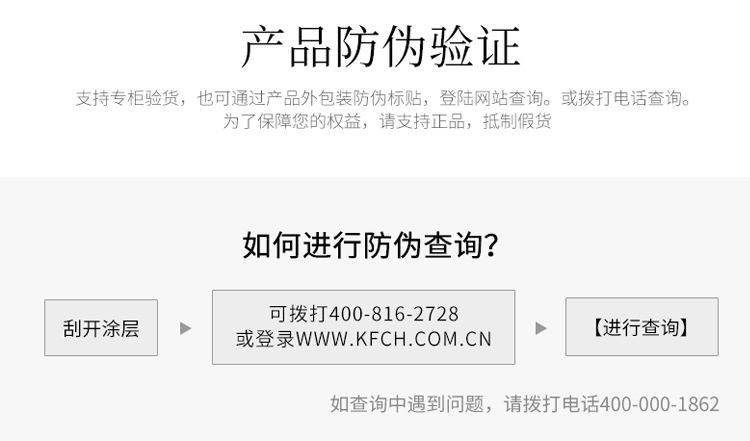 产品防伪验证

支持专柜验货，也可通过产品外包装防伪标贴，登陆网站查询。或拨打电话查询。
为了保障您的权益，请支持正品，抵制假货

如何进行防伪查询?

刮开涂层

可拨打400-816-2728
或登录WWW.KFCH.COM.CN

【进行查询】

如查询中遇到问题，请拨打电话400-000-1862