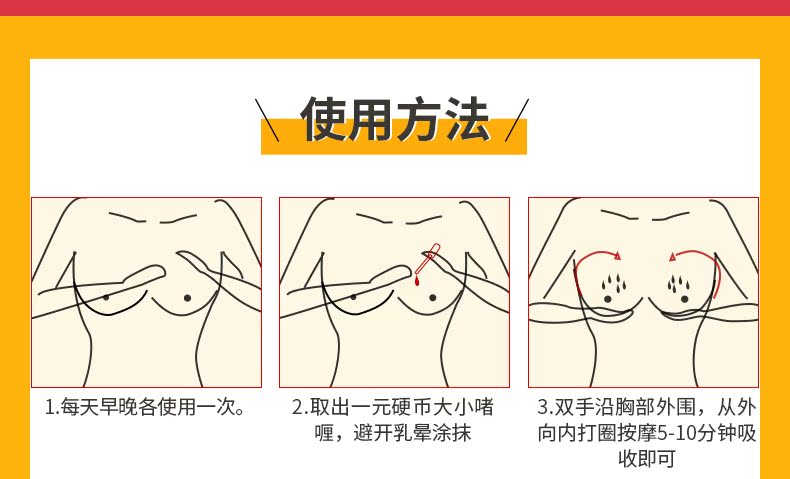 使用方法

1.每天早晚各使用一次。

2.取出一元硬币大小啫喱，避开乳晕涂抹

3.双手沿胸部外围，从外向内打圈按摩5-10分钟吸收即可