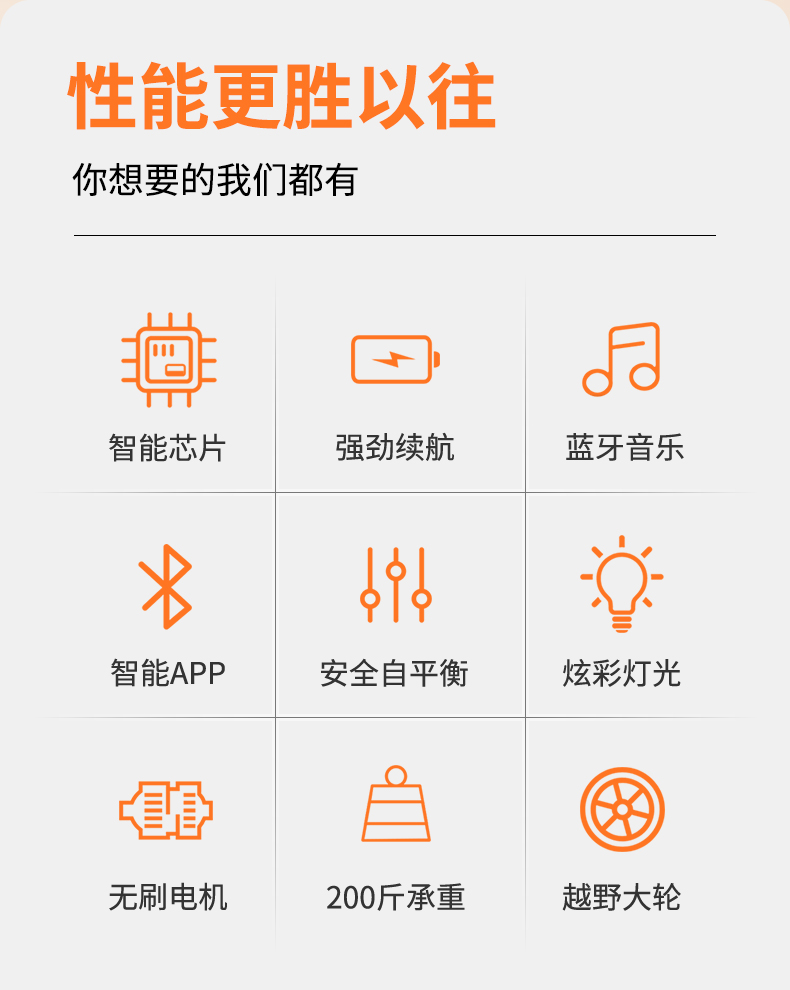 性能更胜以往

你想要的我们都有

智能芯片

强劲续航

蓝牙音乐

智能APP

安全自平衡

炫彩灯光

无刷电机

200斤承重

越野大轮