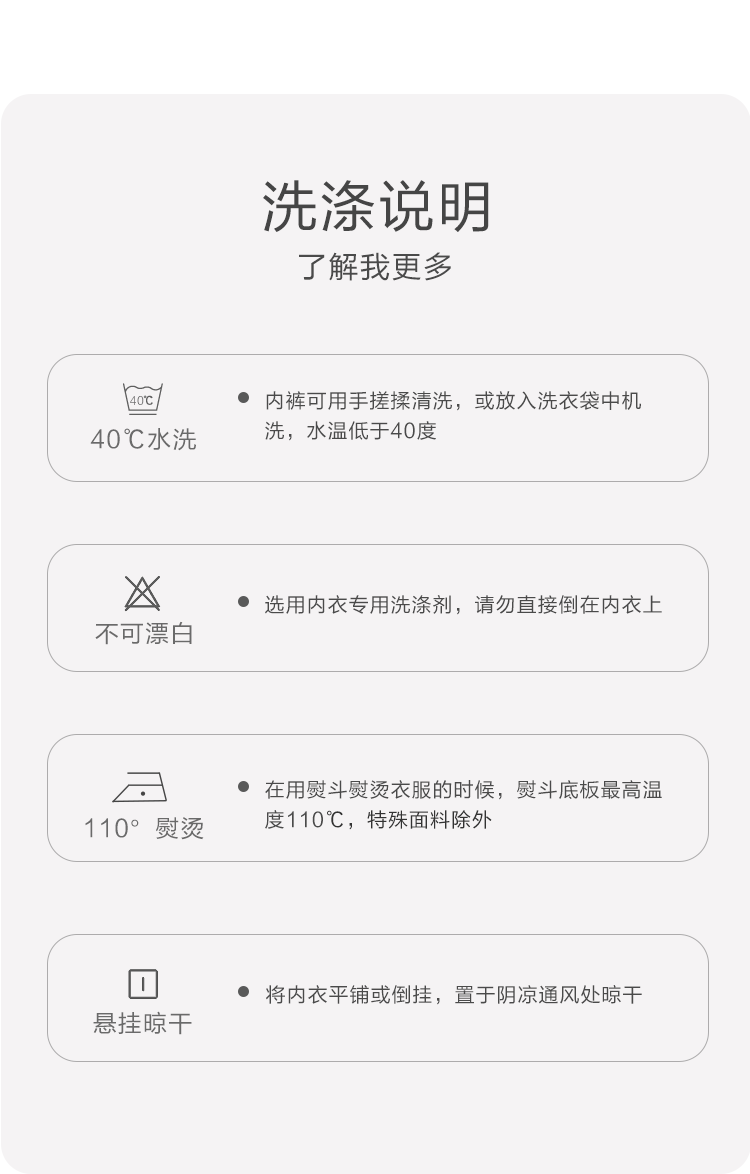 洗涤说明
了解我更多

40℃

40℃水洗

• 内裤可用手搓揉清洗，或放入洗衣袋中机洗，水温低于40度

不可漂白

• 选用内衣专用洗涤剂，请勿直接倒在内衣上

110° 熨烫

• 在用熨斗熨烫衣服的时候，熨斗底板最高温度110℃，特殊面料除外

悬挂晾干

• 将内衣平铺或倒挂，置于阴凉通风处晾干