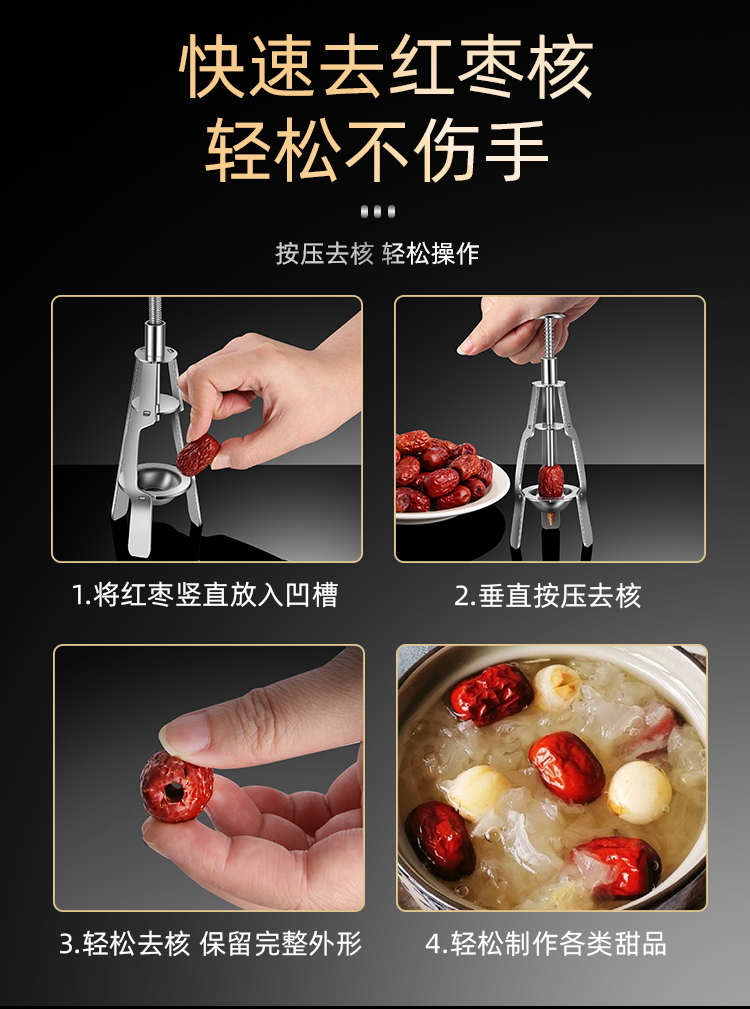 快速去红枣核
轻松不伤手

按压去核 轻松操作

1.将红枣竖直放入凹槽

2.垂直按压去核

3.轻松去核 保留完整外形

4.轻松制作各类甜品