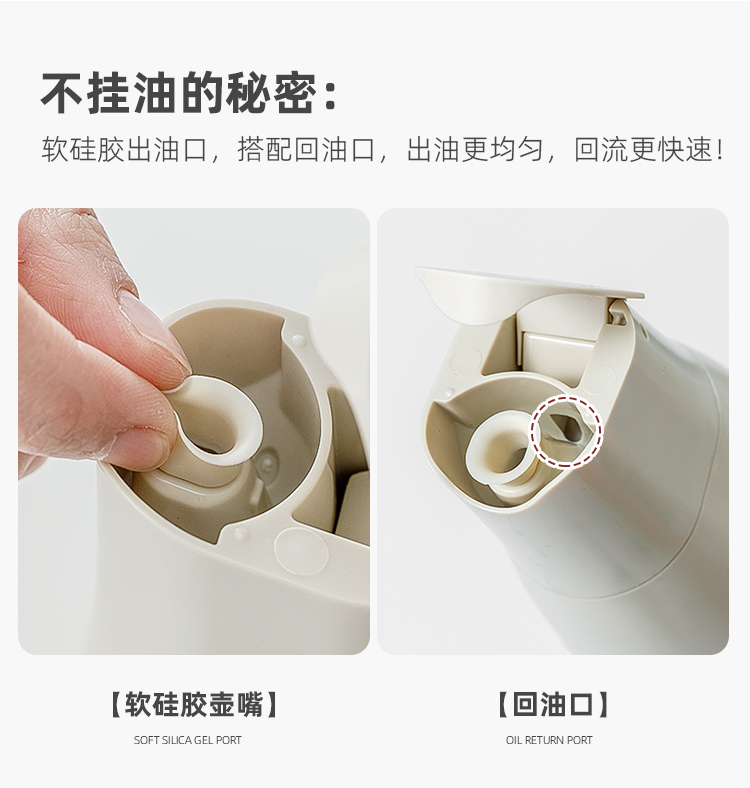 不挂油的秘密：

软硅胶出油口，搭配回油口，出油更均匀，回流更快速！

【软硅胶壶嘴】

SOFT SILICA GEL PORT

【回油口】

OIL RETURN PORT