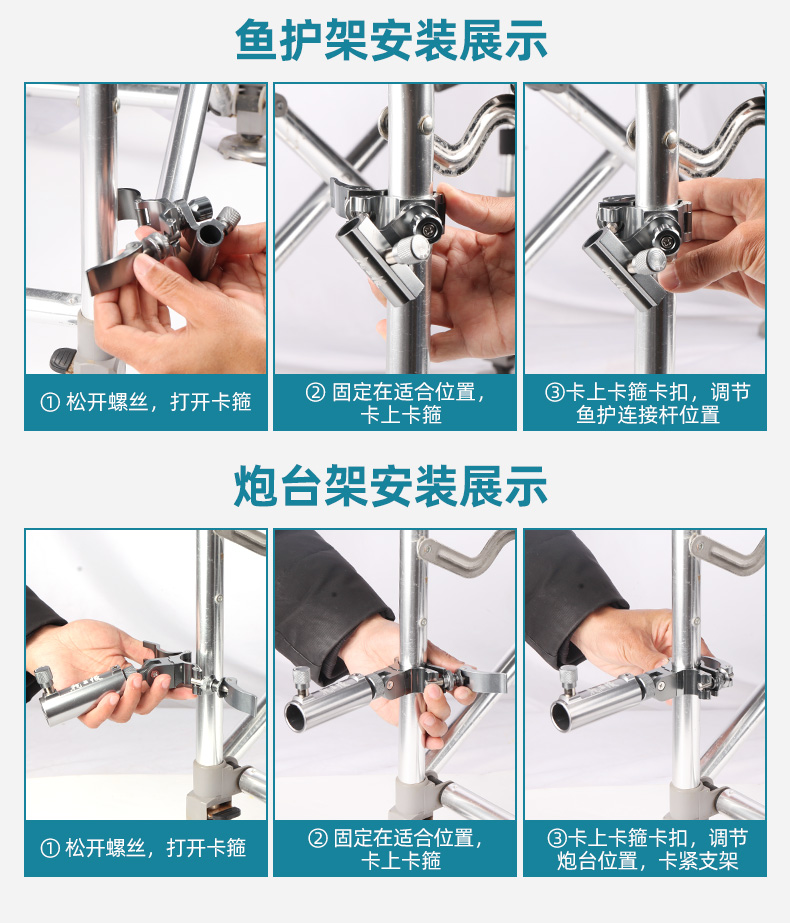 鱼护架安装展示

① 松开螺丝，打开卡箍

② 固定在适合位置，卡上卡箍

③卡上卡箍卡扣，调节鱼护连接杆位置

炮台架安装展示

① 松开螺丝，打开卡箍

② 固定在适合位置，卡上卡箍

③卡上卡箍卡扣，调节炮台位置，卡紧支架